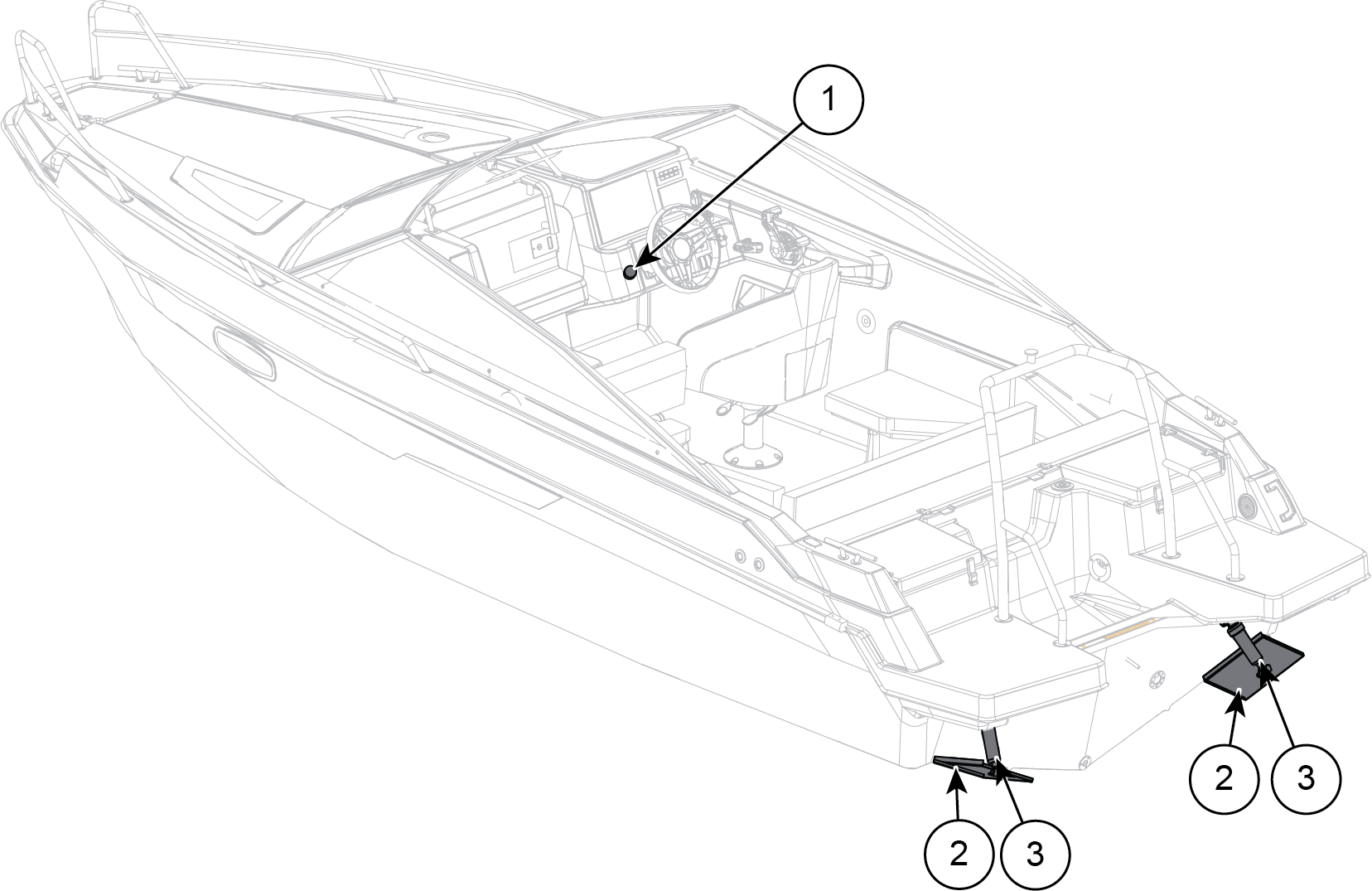 1
2
3
2
3