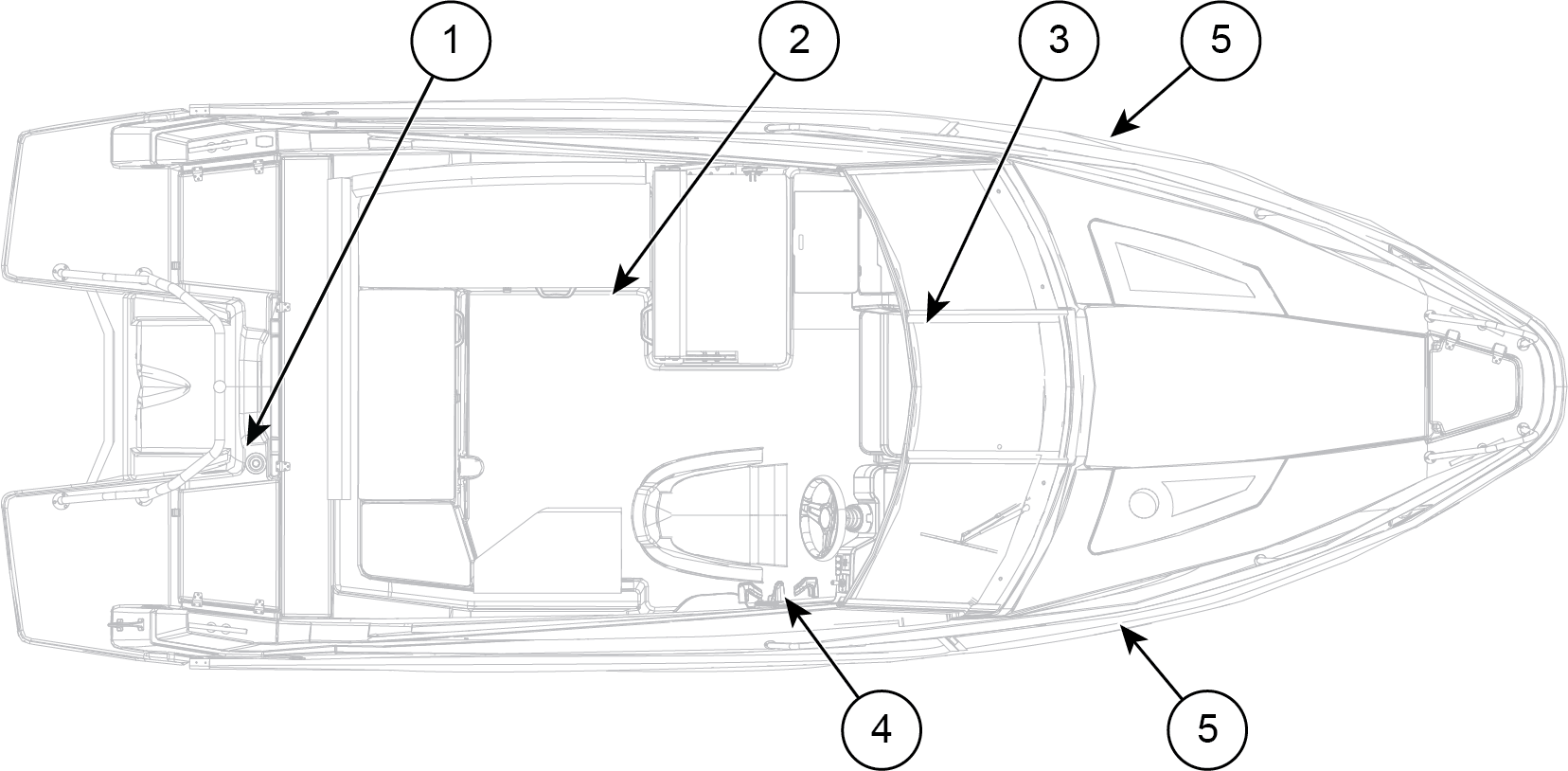 1
2
3
5
4
5