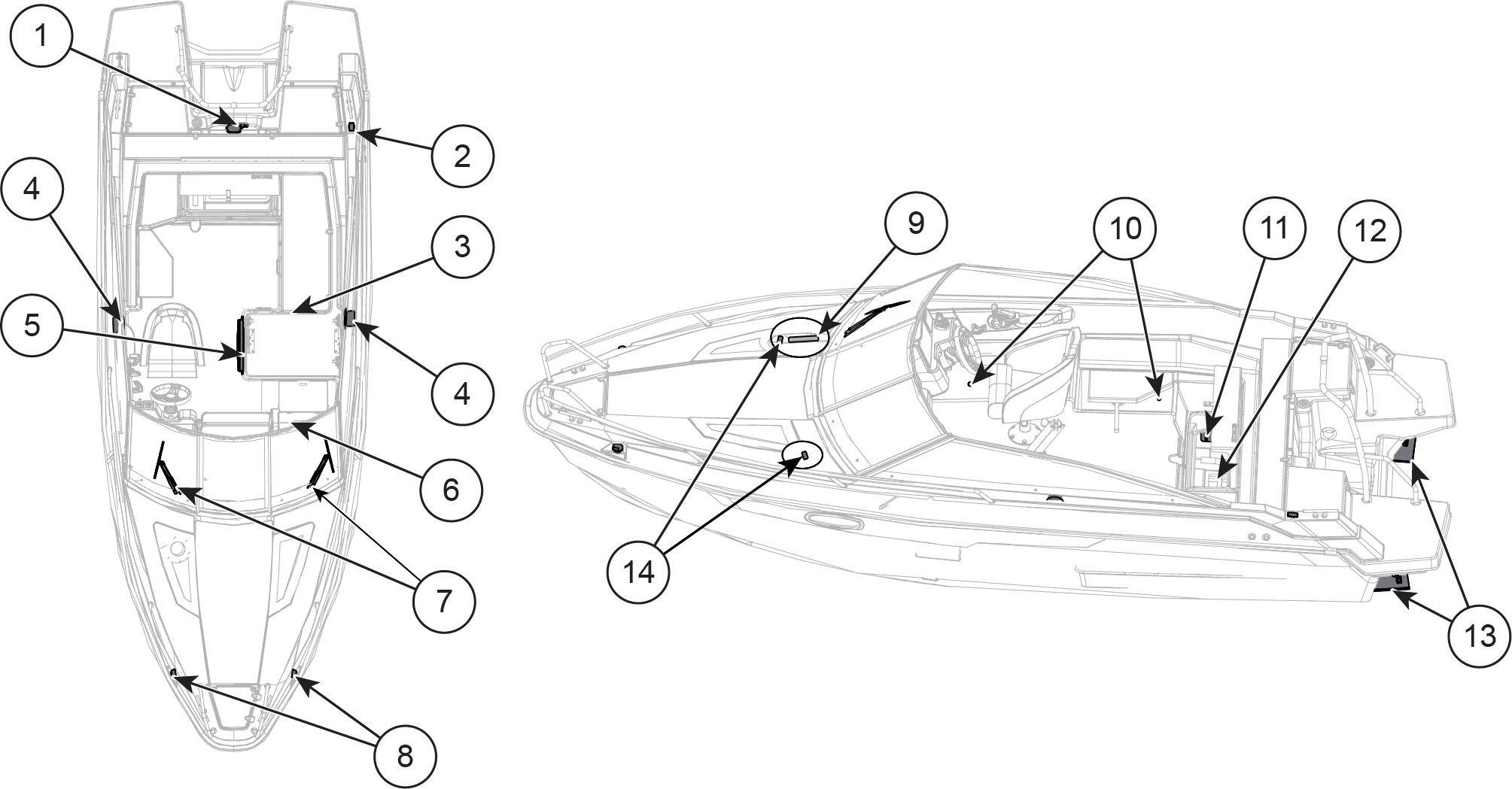 1
2
4
3
5
4
6
7
8
9
10
11
12
14
13