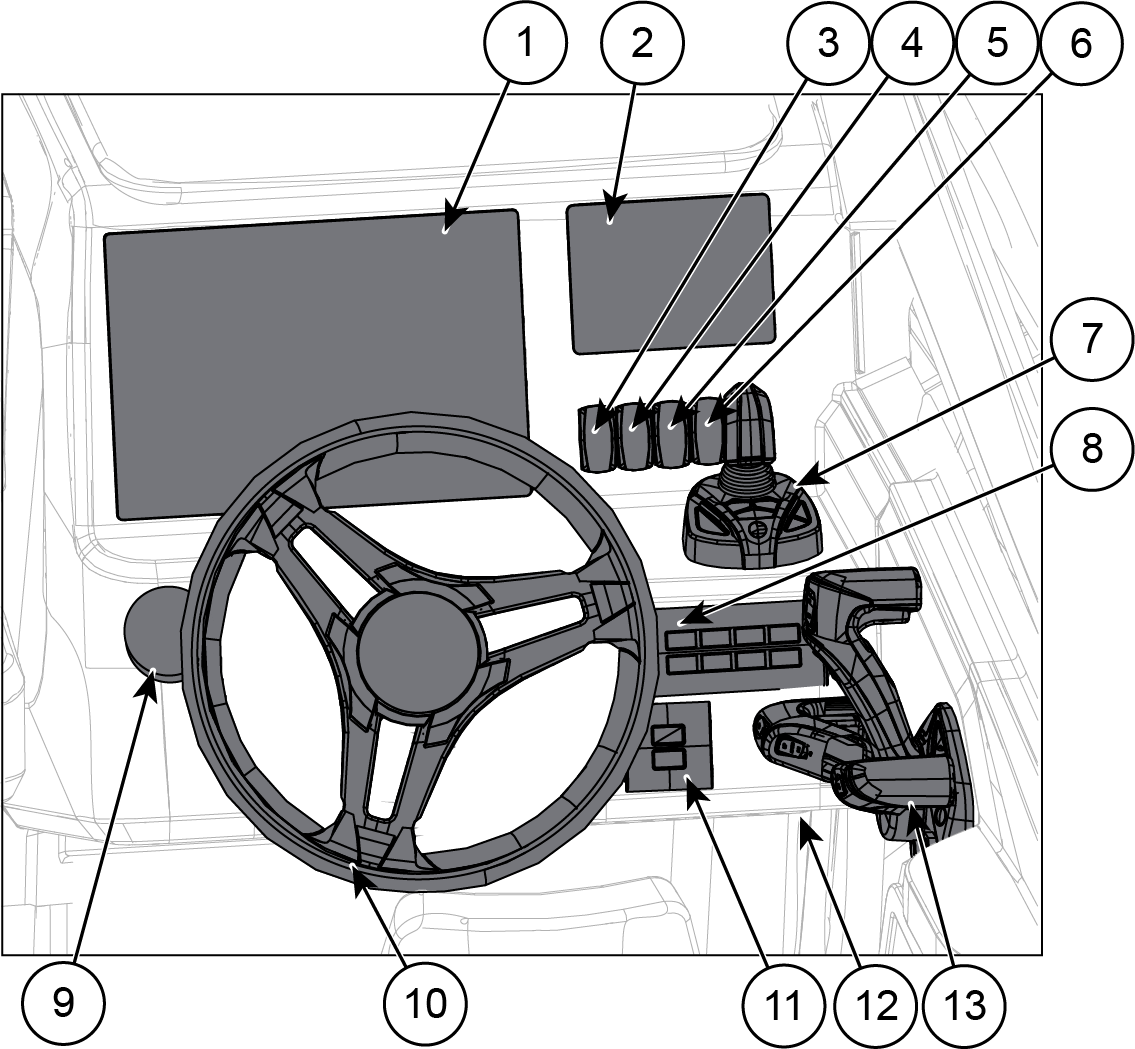 1
2
3
4
5
6
7
8
9
10
11
12
13