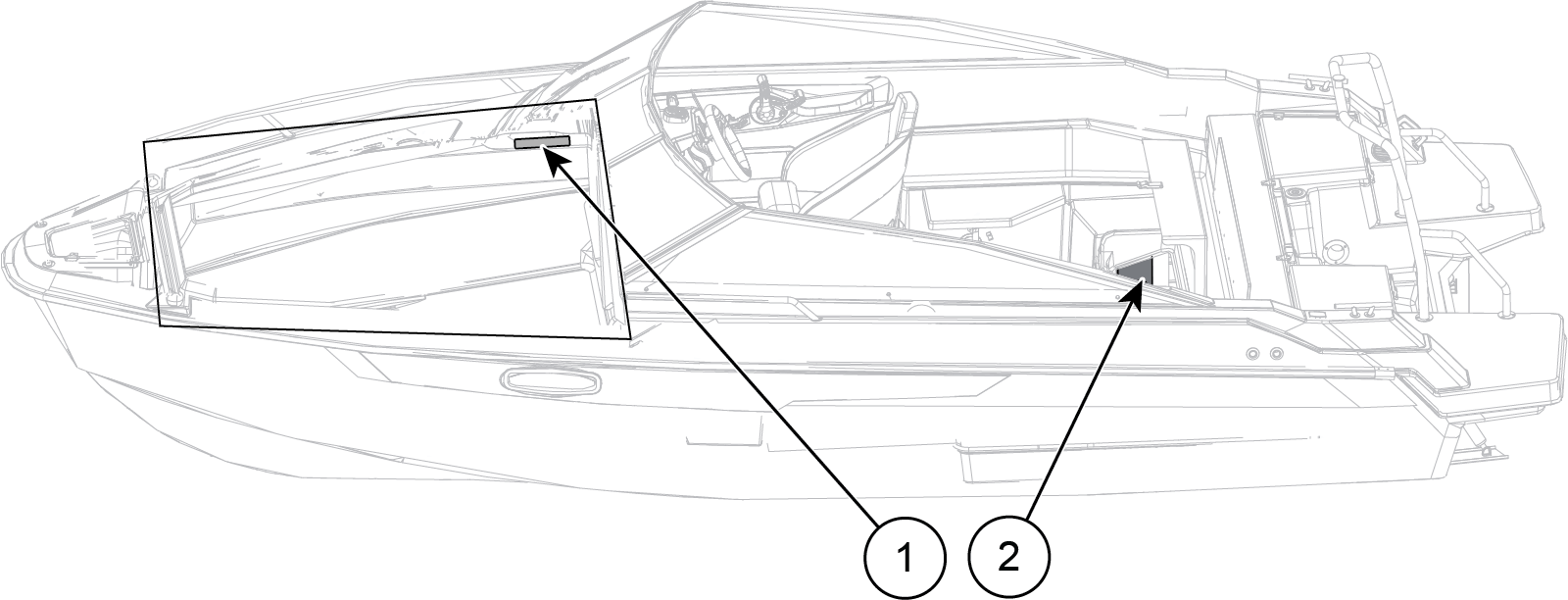 1
2