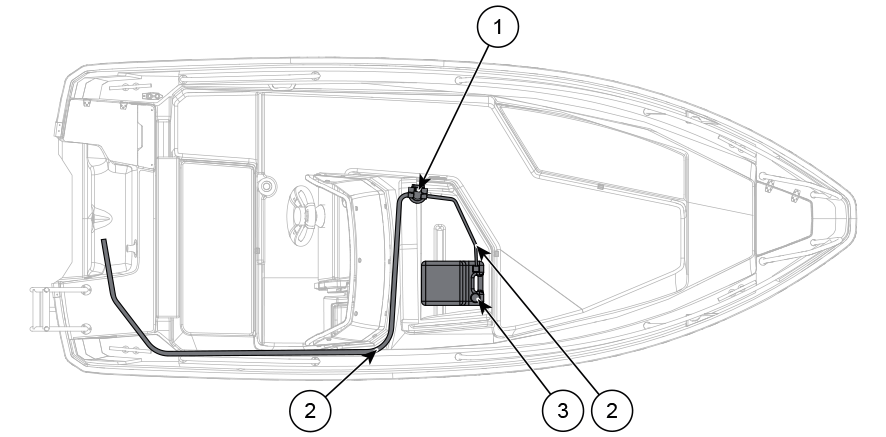 1
2
3
2