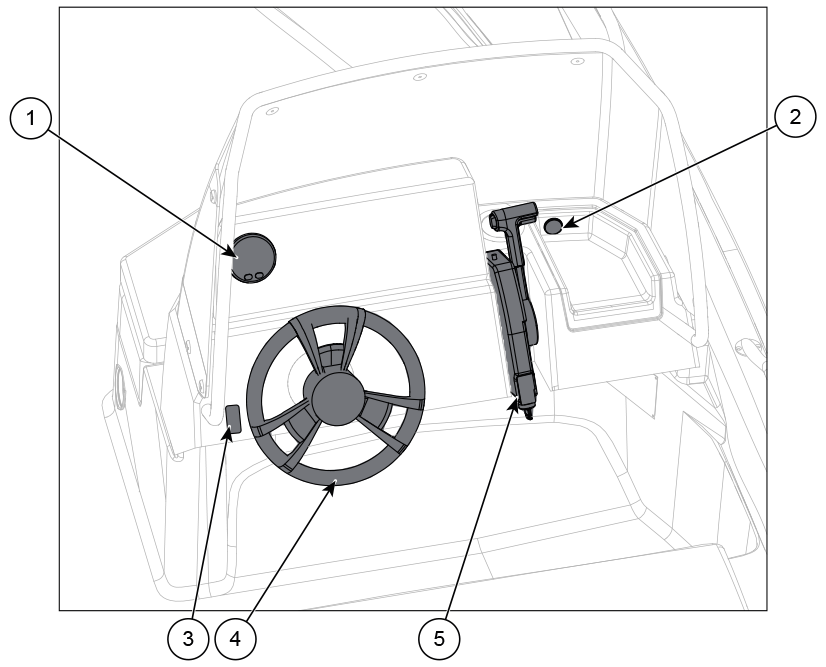 1
2
3
4
5