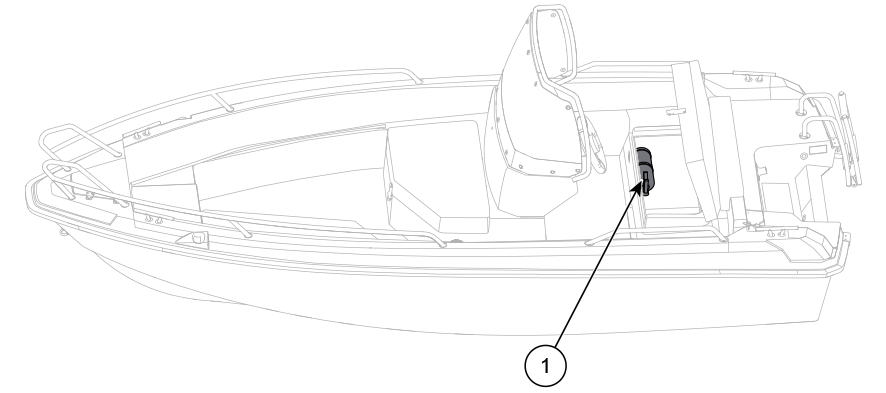 1