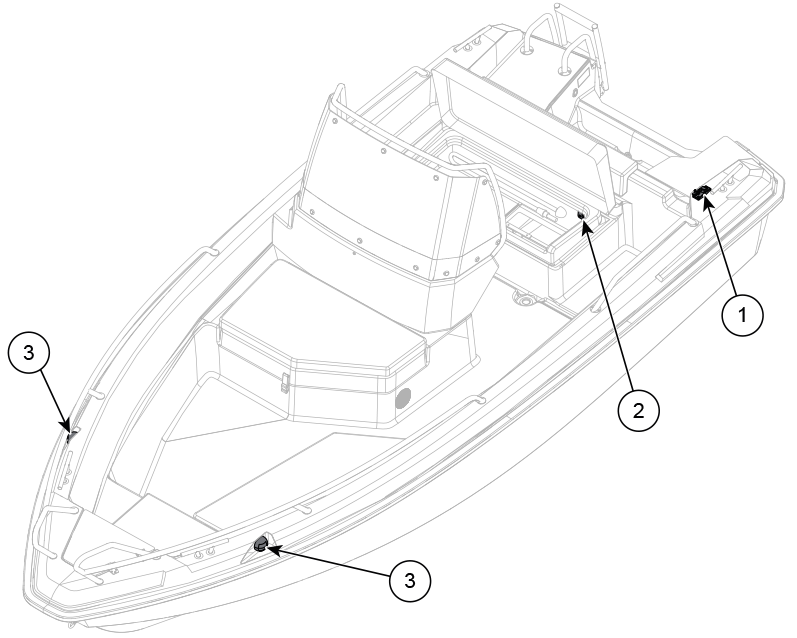 3
1
2
3