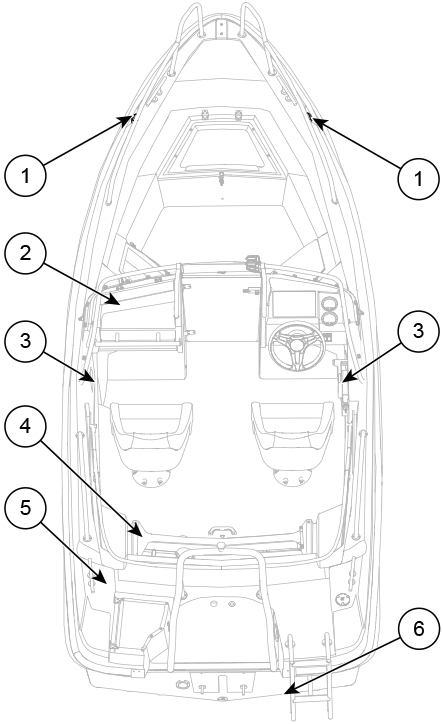 1
1
2
3
3
4
5
6