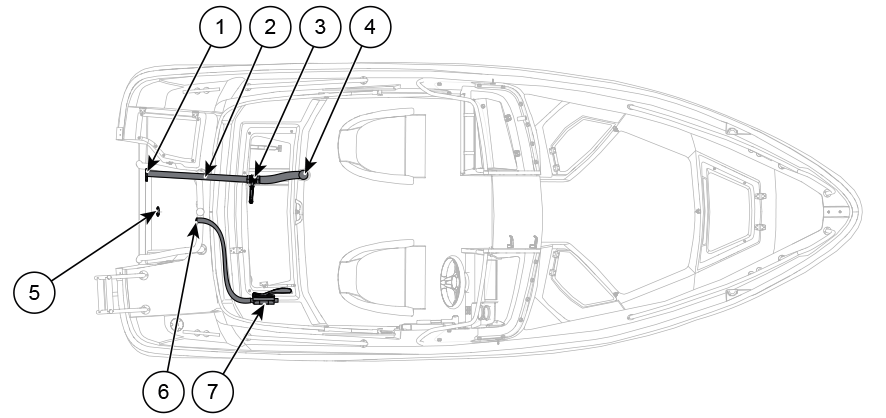 1
2
3
4
5
6
7