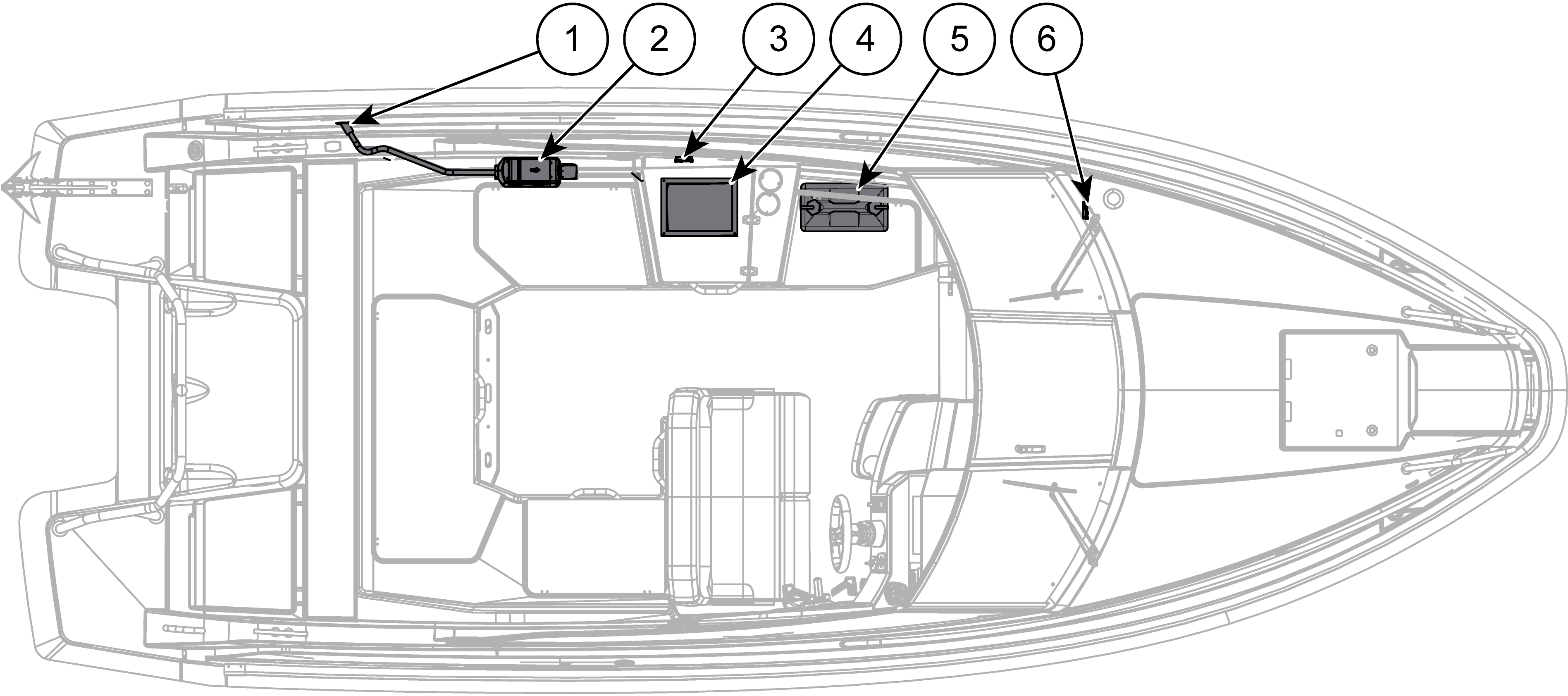 1
2
3
4
5
6