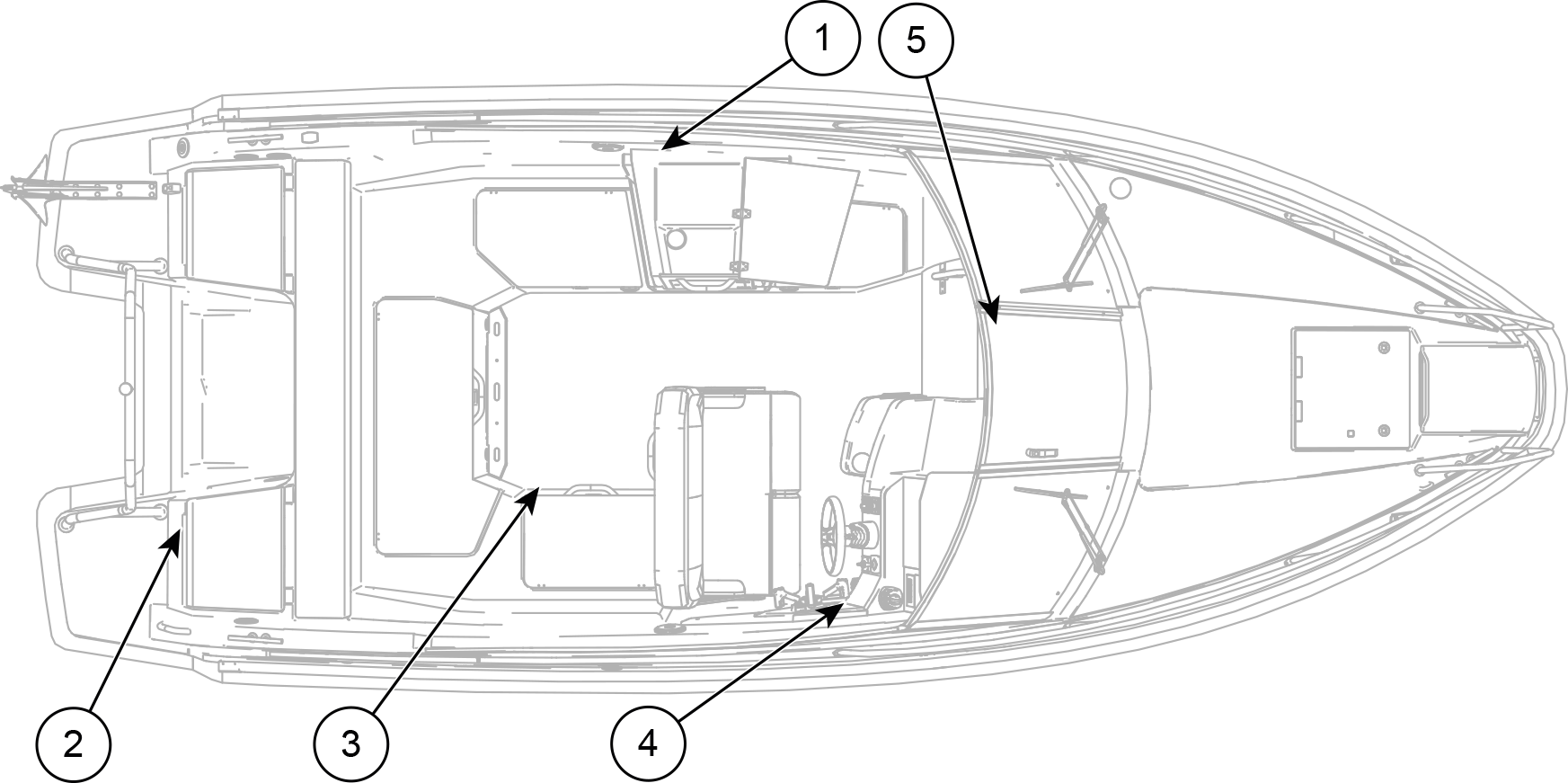 1
5
2
3
4