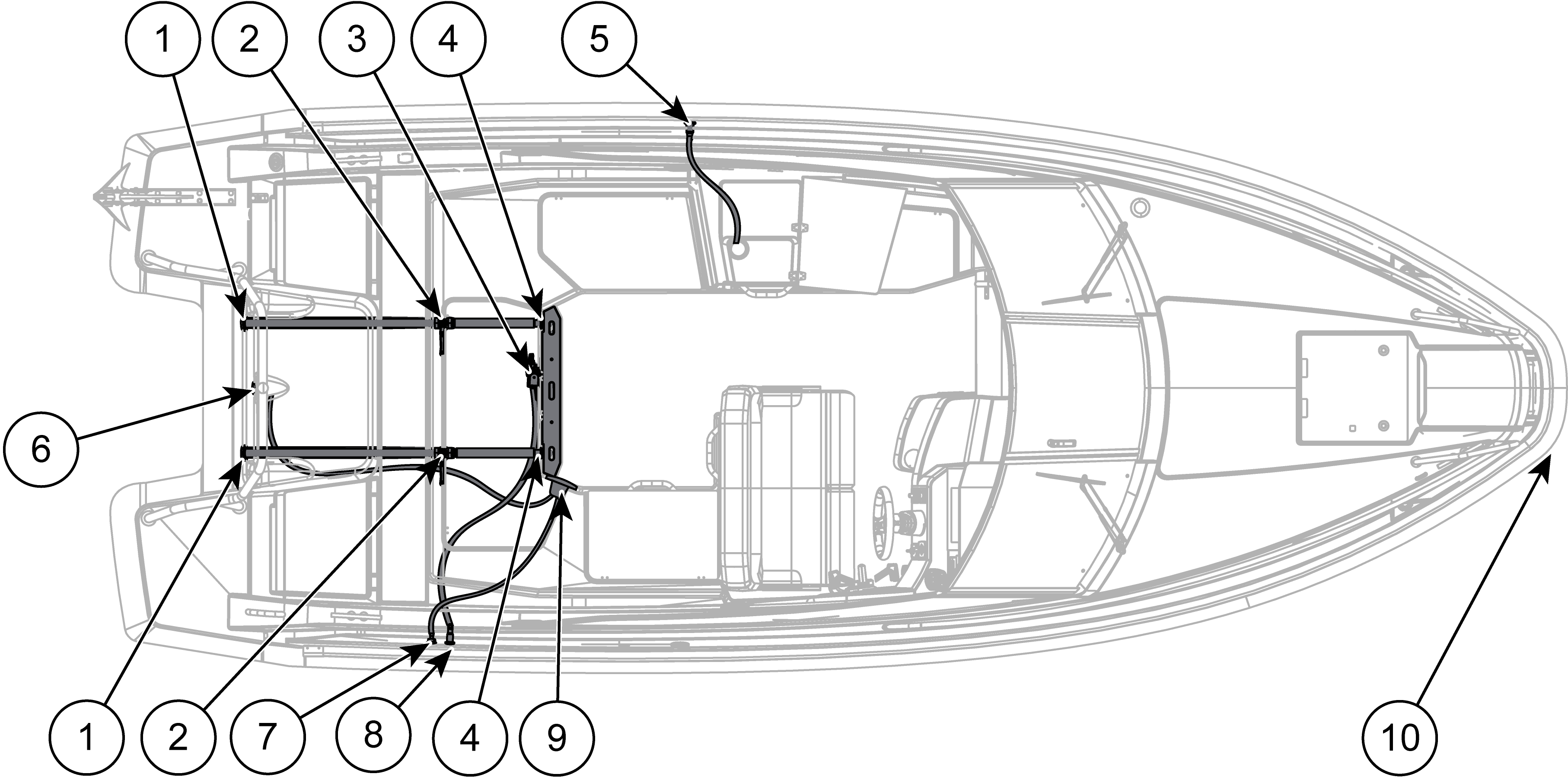 1 2 3 4 5

6

1 2 7 8 4 9 10