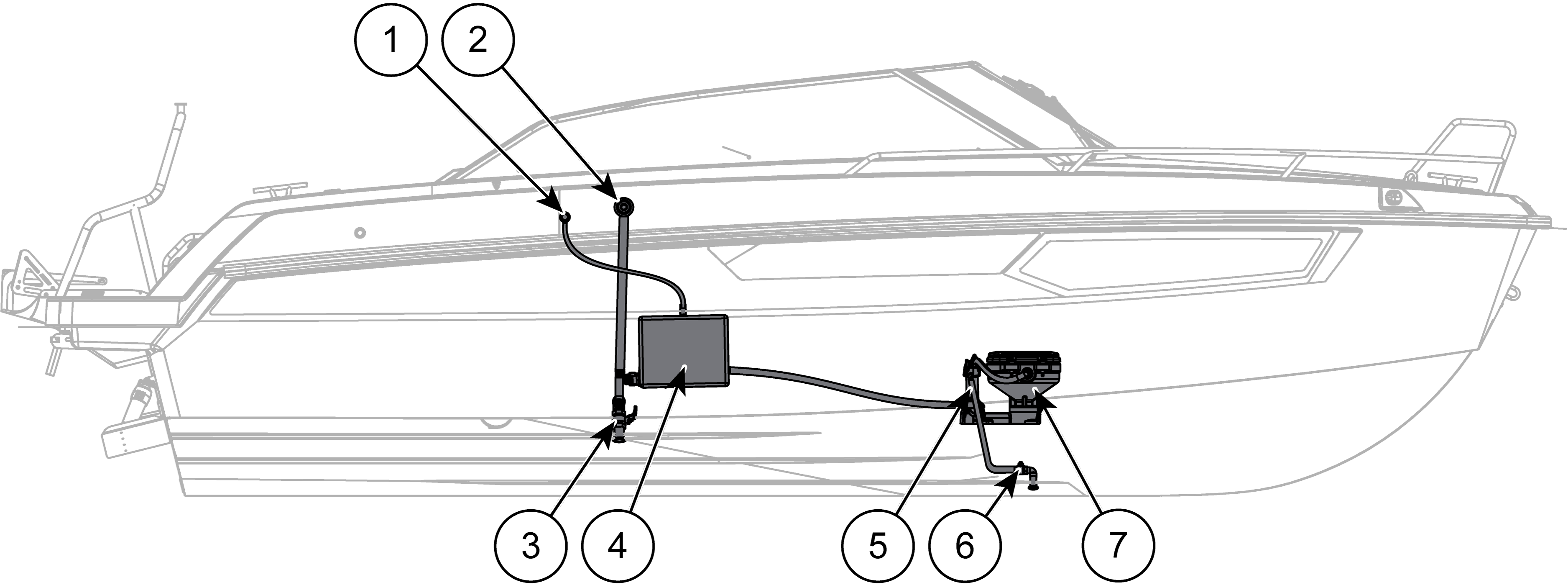 1
2
3
4
5
6
7