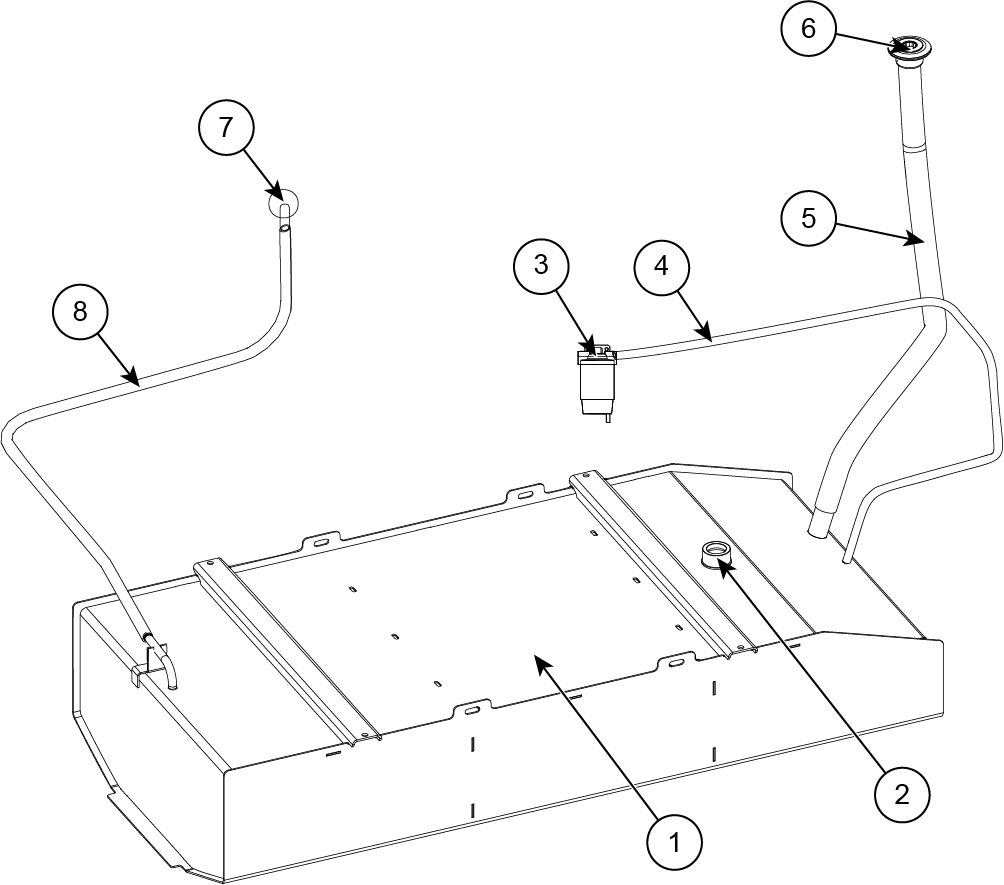 6
7
5
3
4
8
2
1