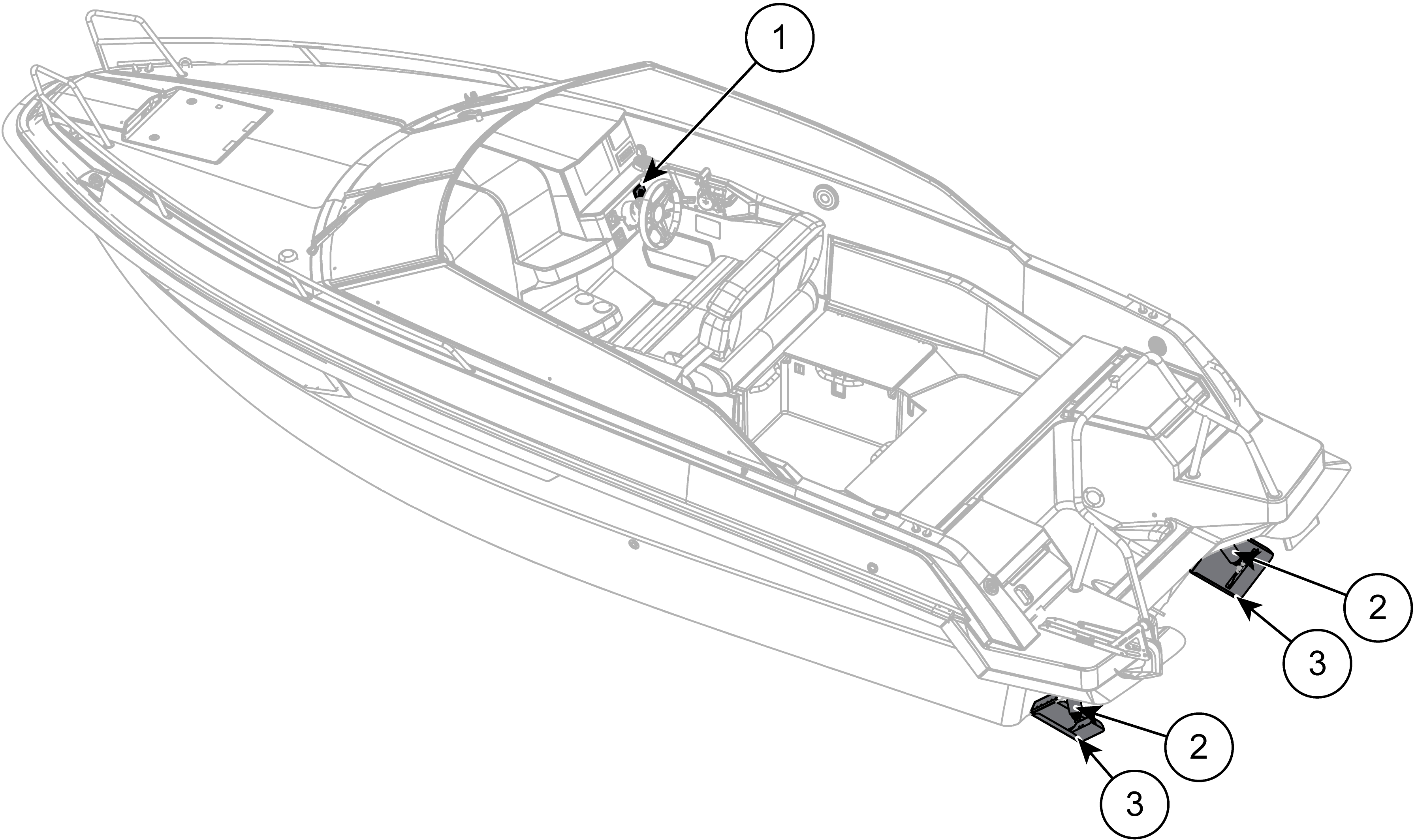 1
2
3
2
3