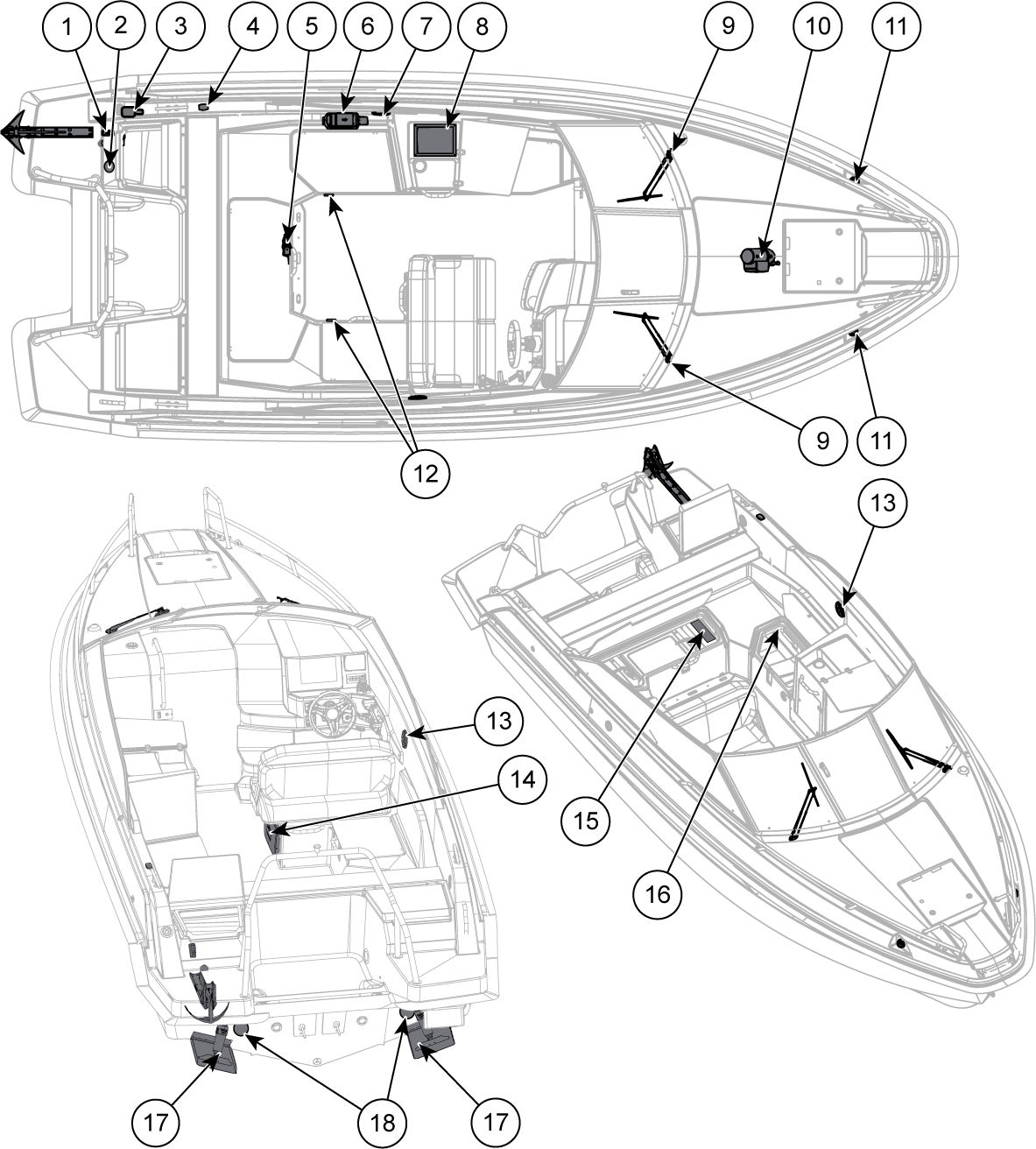 1 2 3 4 5 6 7 8 9 10 11

9 11

12

13

13

14

15

16

17 18 17