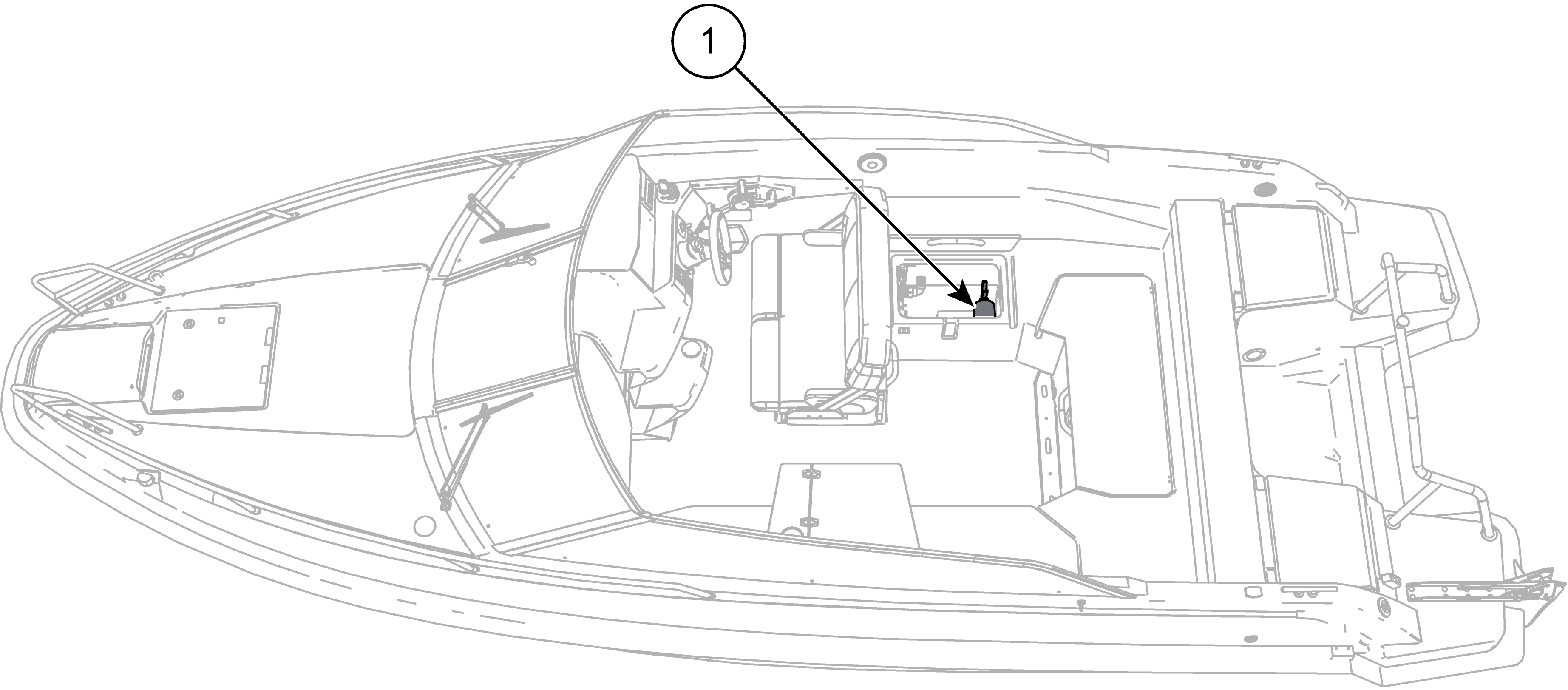 1