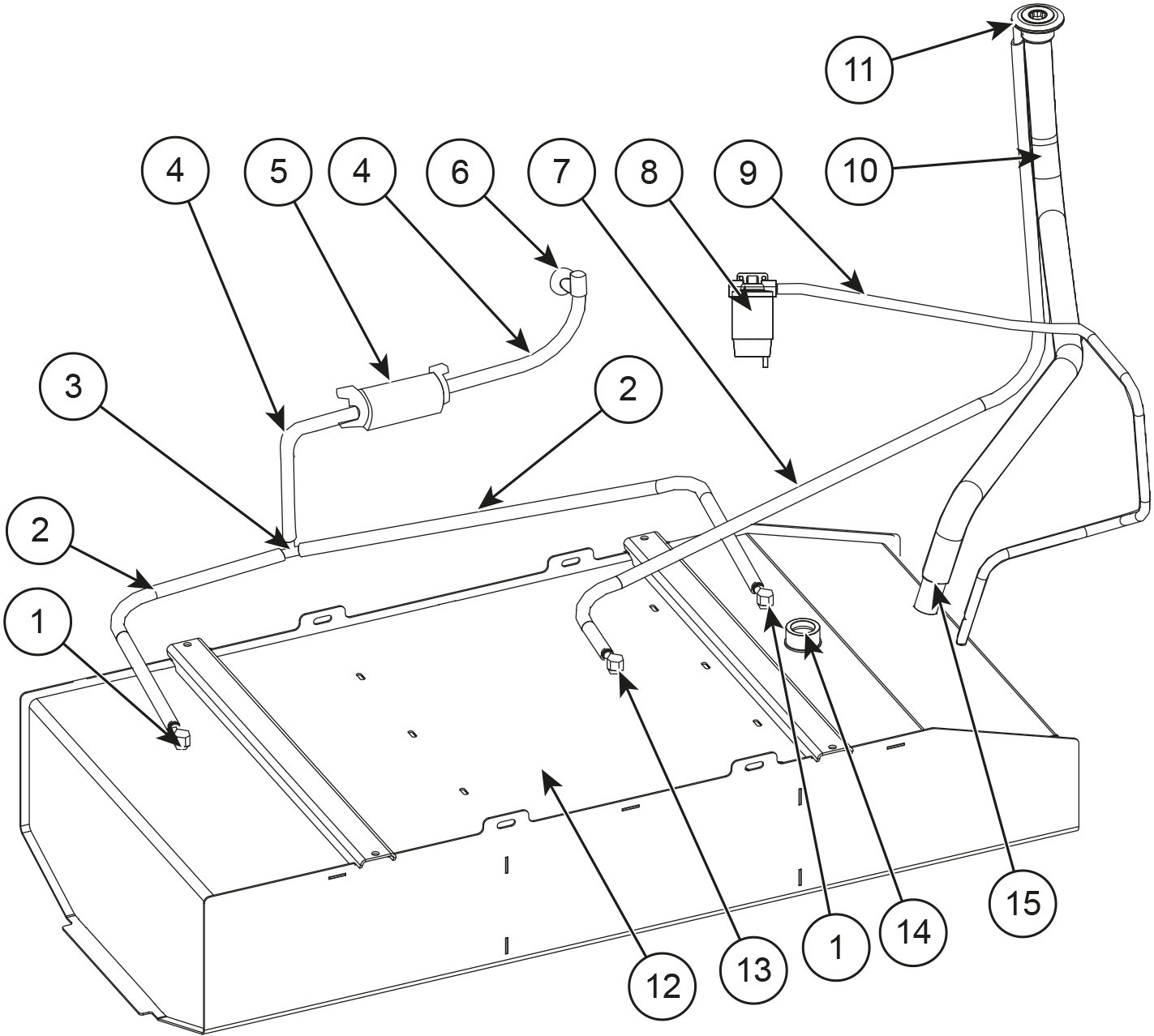 11
4
5
4
6
7
8
9
10
3
2
2
1
12
13
1
14
15