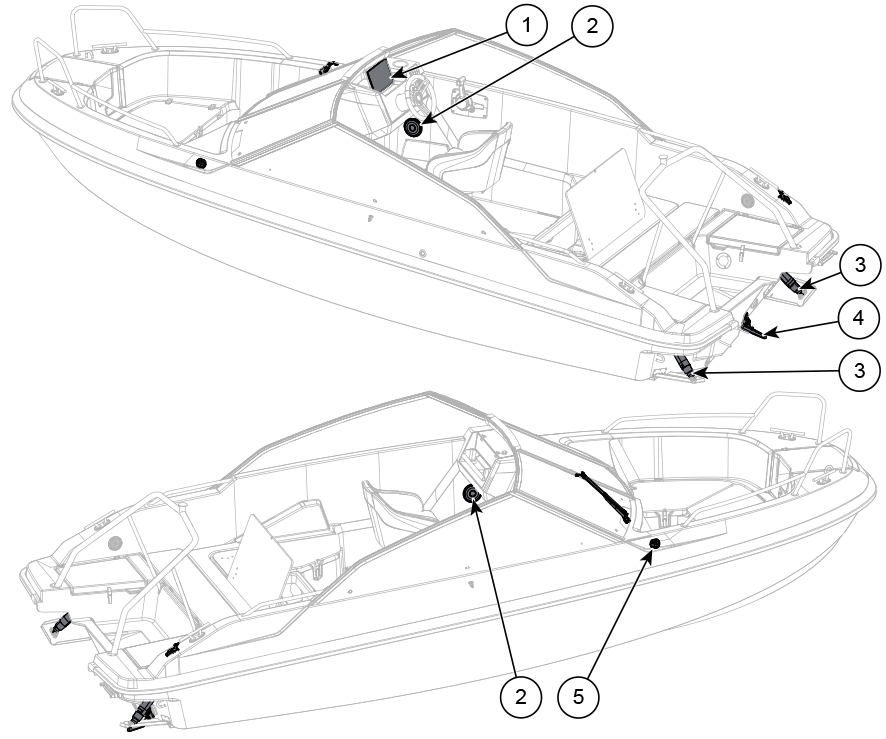 1
2
3
4
3
2
5