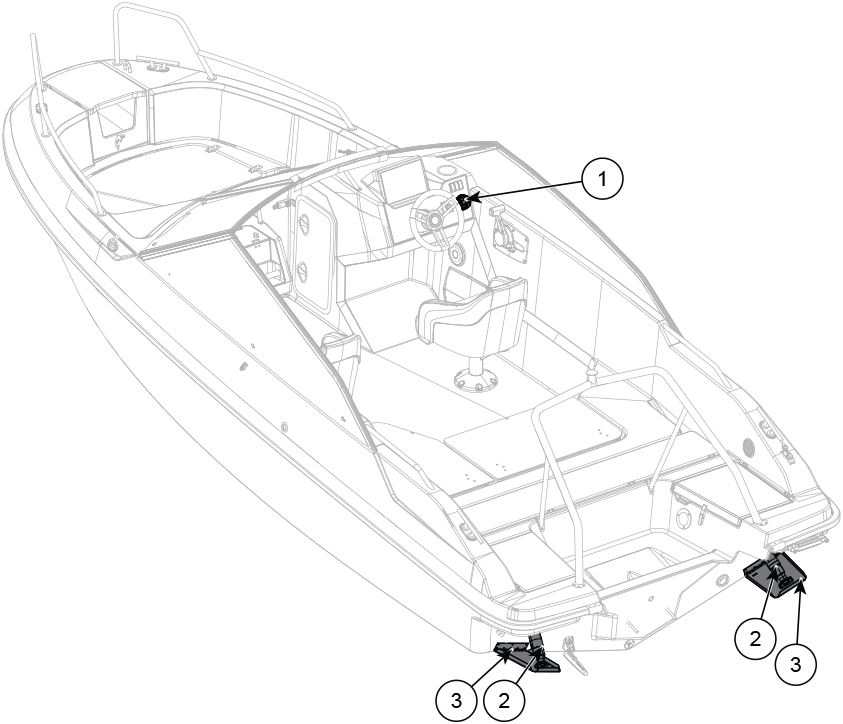 1

2

3

3

2