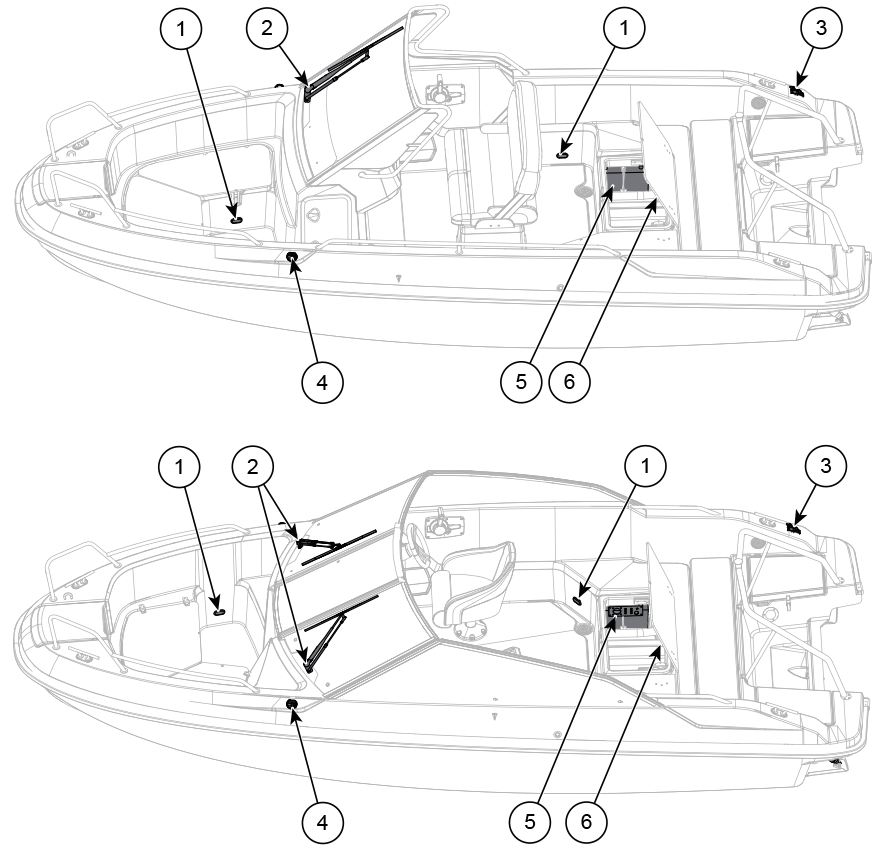 1
2
1
3
4
5
6

1
2
1
3
4
5
6