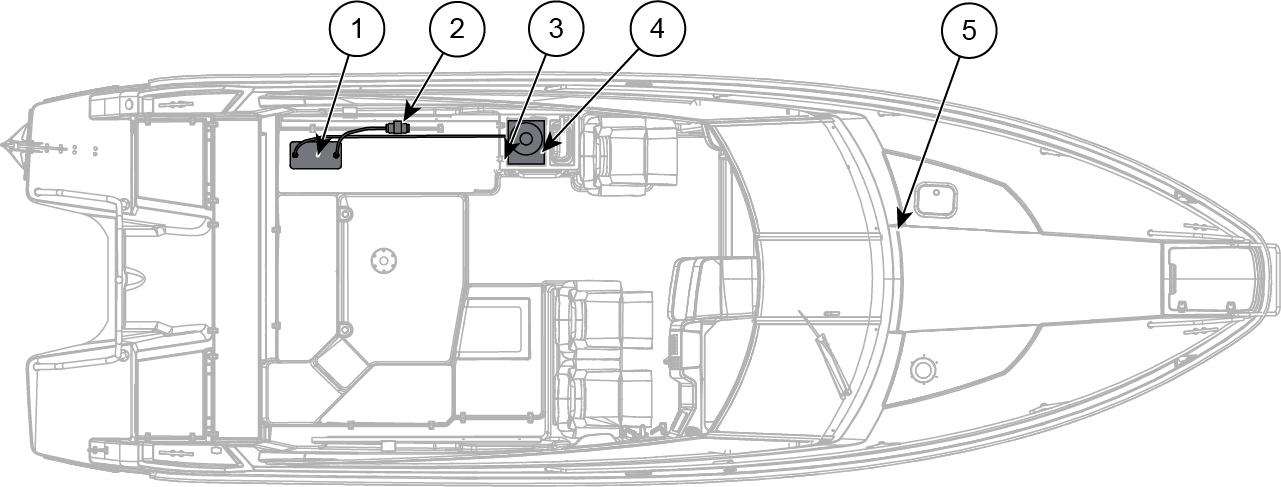 1
2
3
4
5