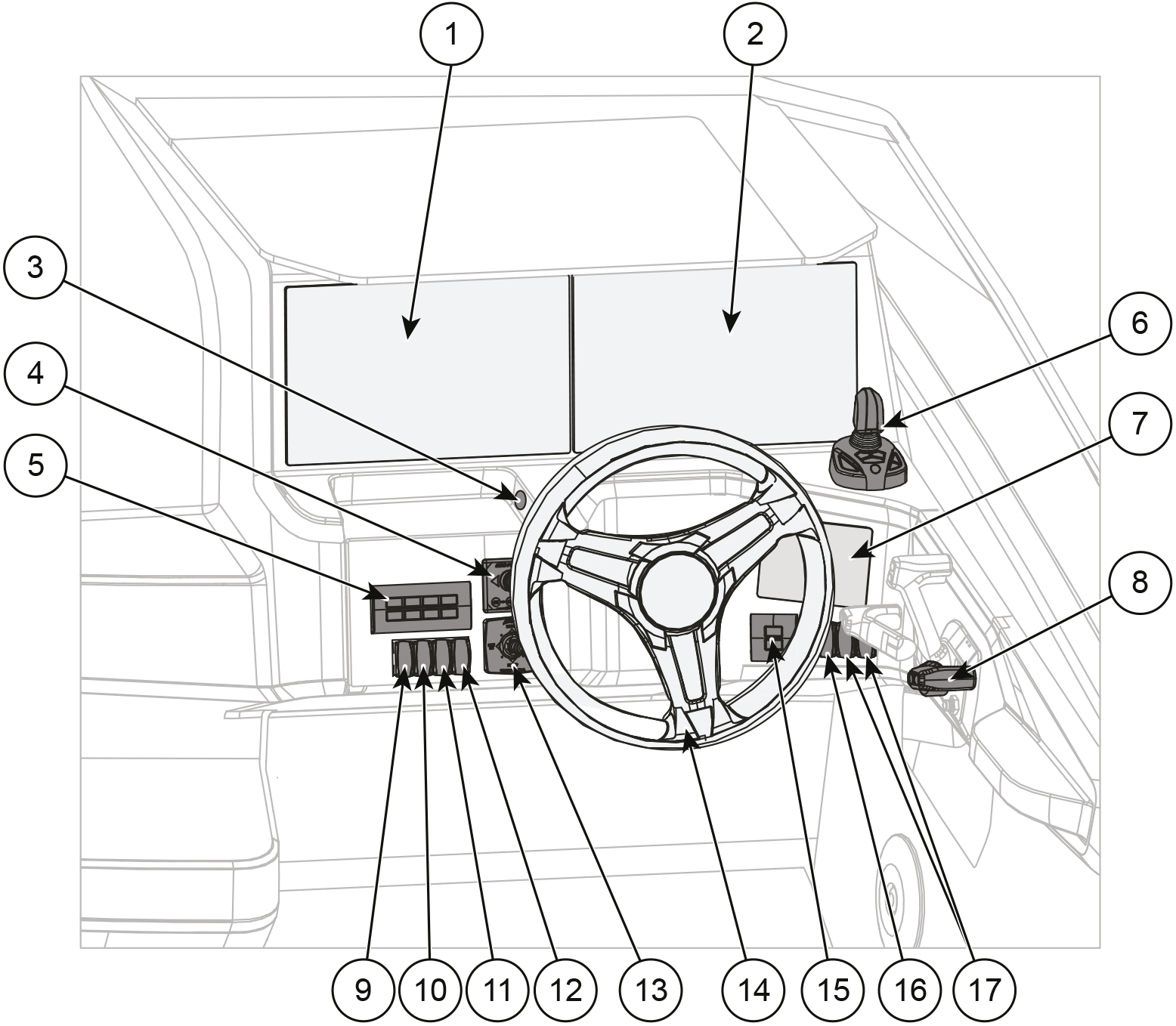 1
2
3
4
5
6
7
8
9
10
11
12
13
14
15
16
17