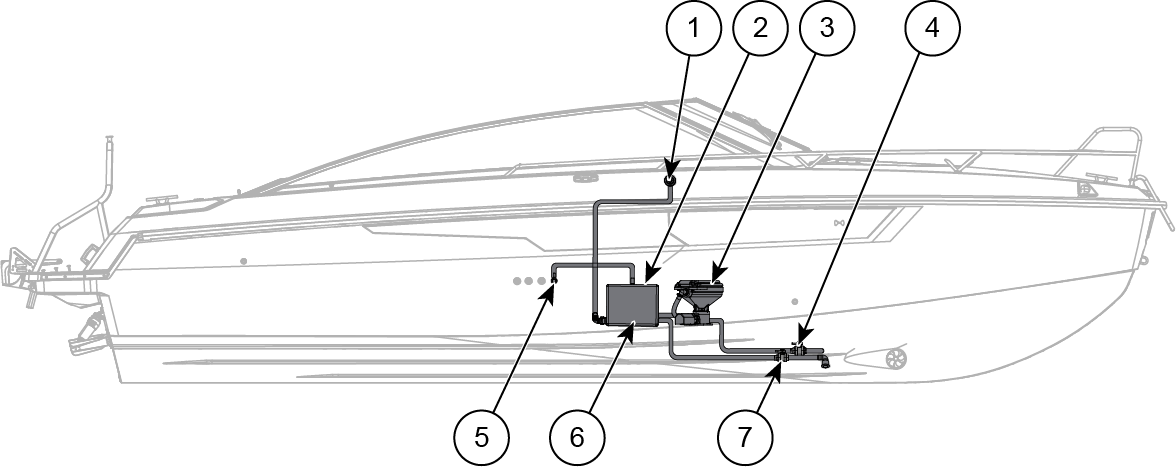 1
2
3
4
5
6
7