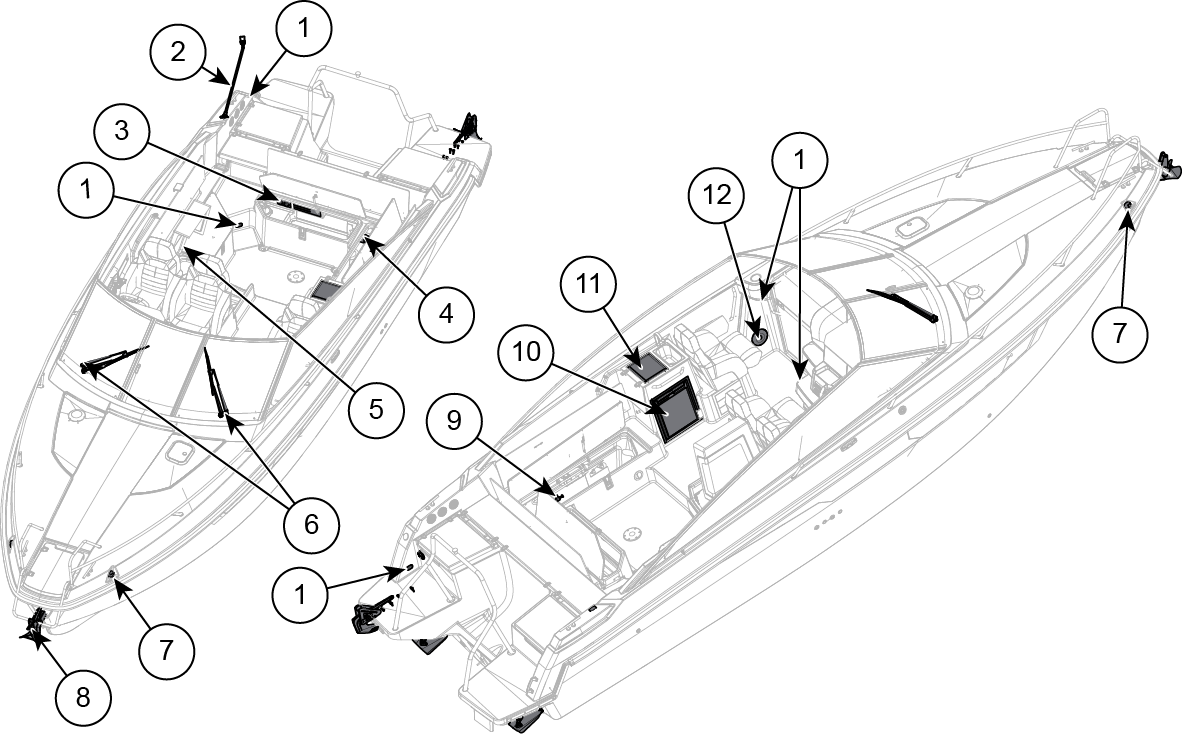 2
1
3
1
4
5
6
7
8
12
1
11
10
9
1
7