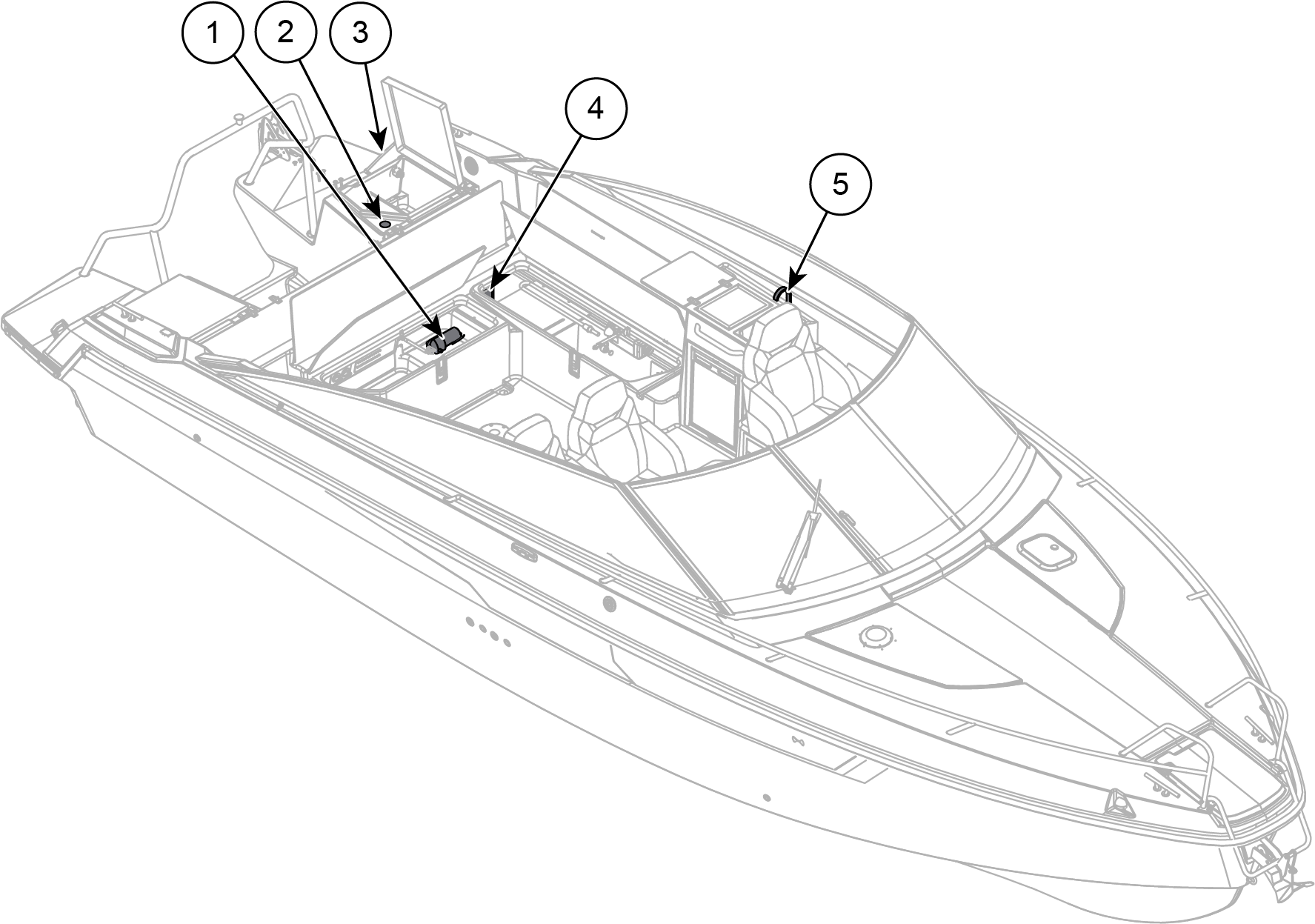 1
2
3
4
5