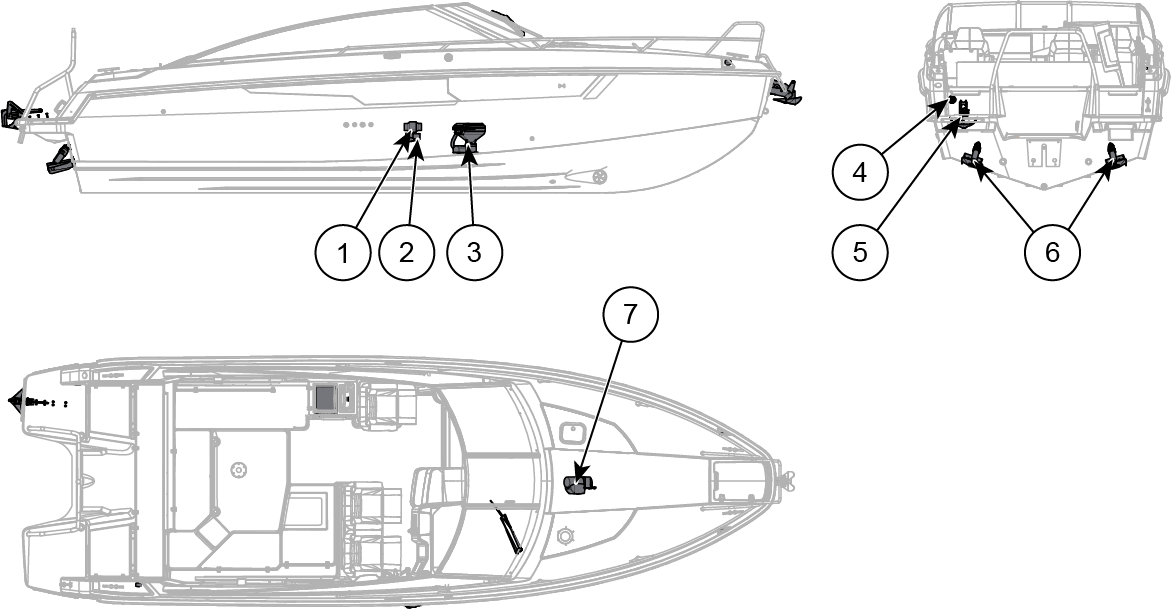 1
2
3
4
5
6
7