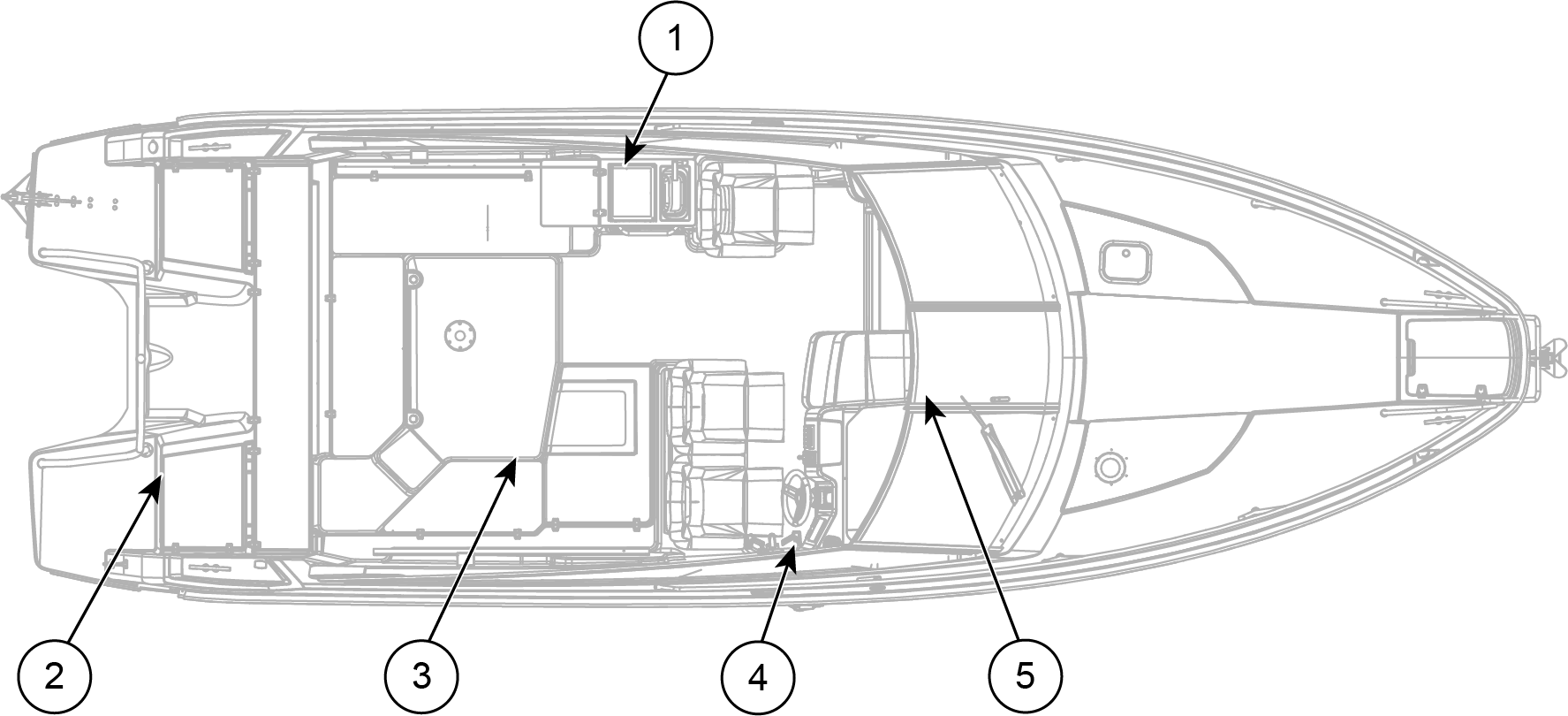 1
2
3
4
5