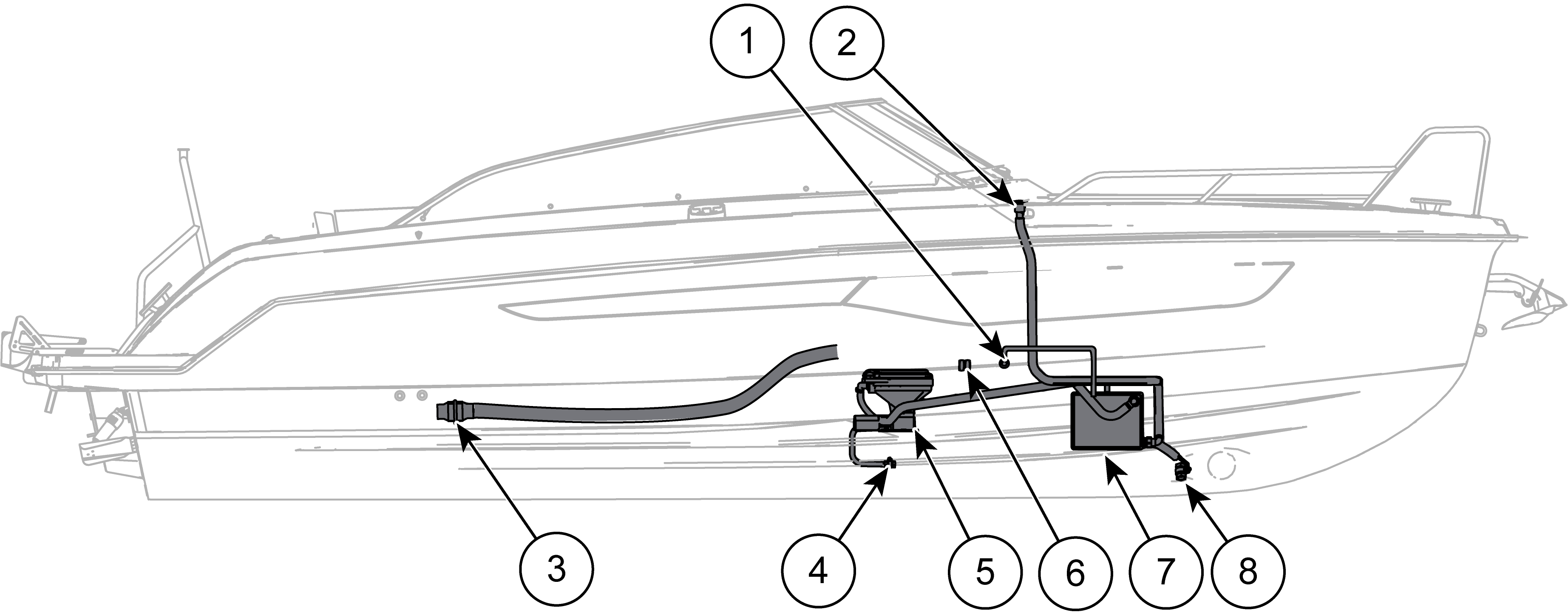 1
2
3
4
5
6
7
8