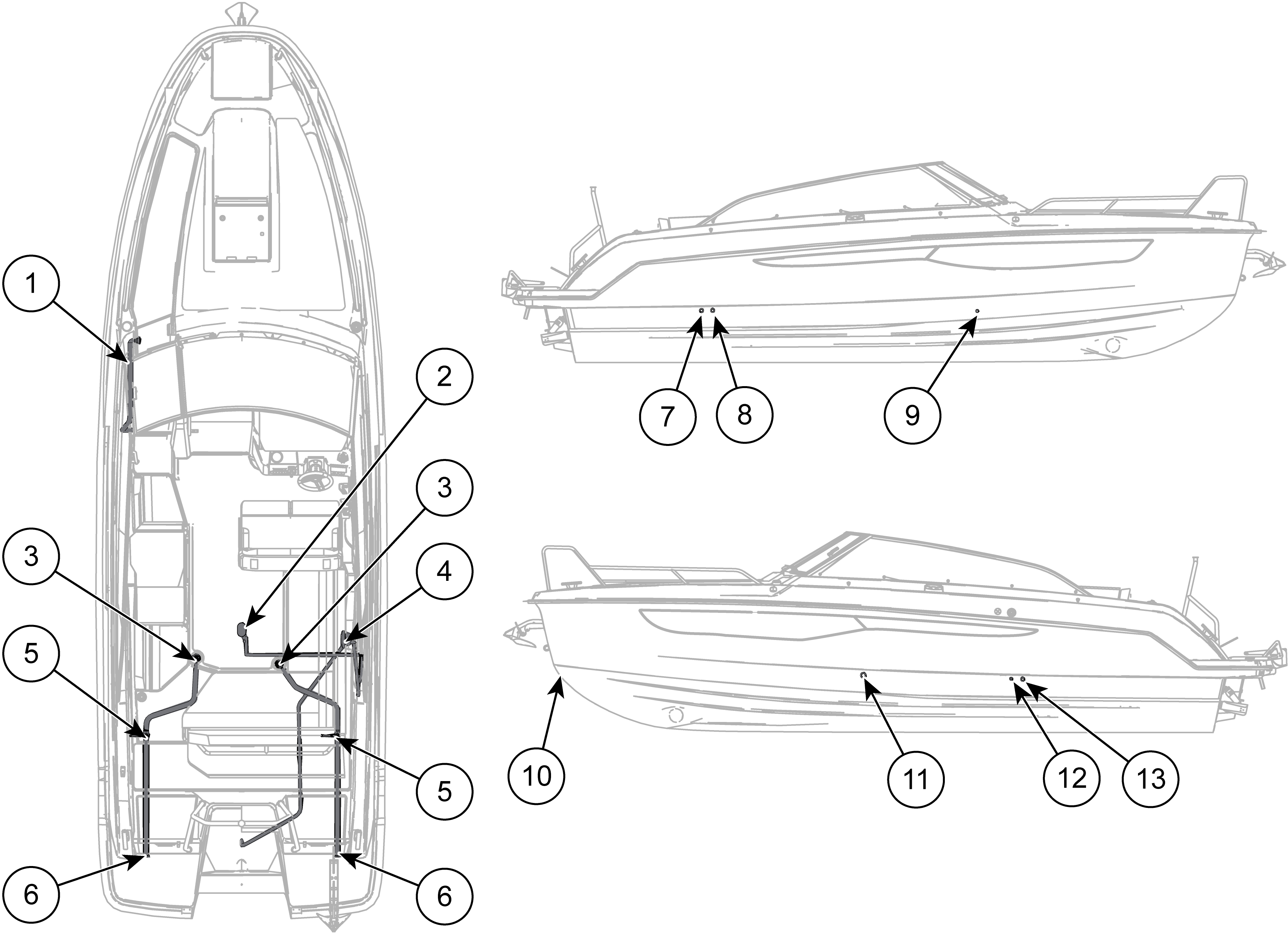 1
2
3
3
4
5
5
6
6
7
8
9
10
11
12
13