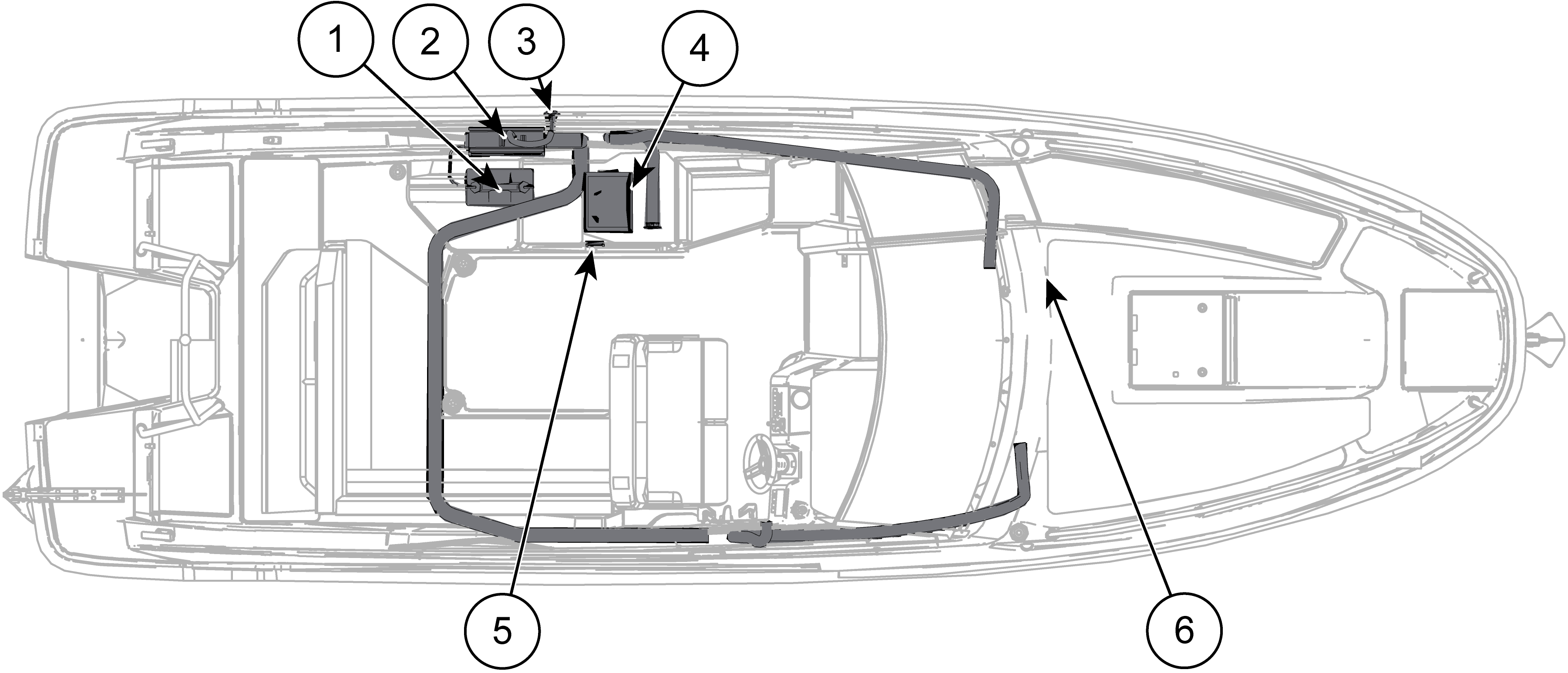 1
2
3
4
5
6