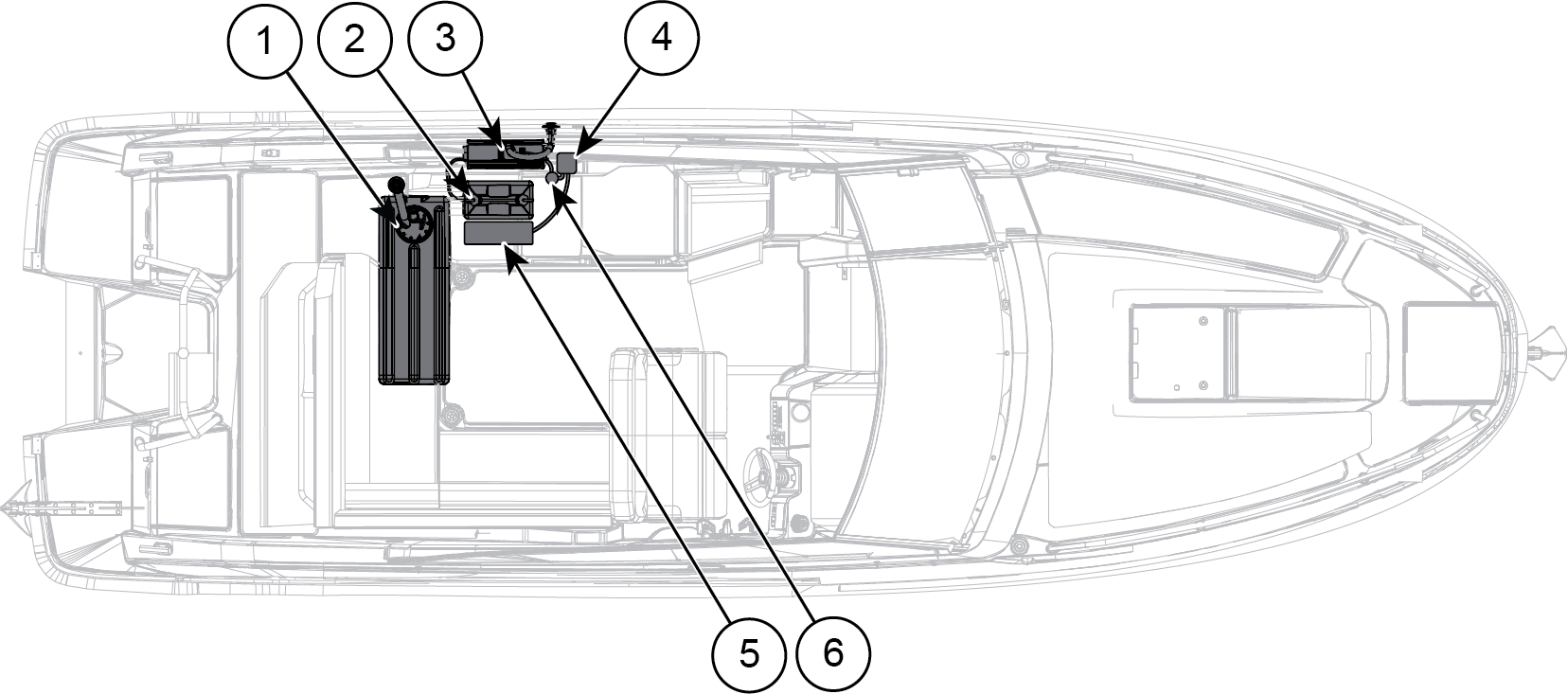 1
2
3
4
5
6