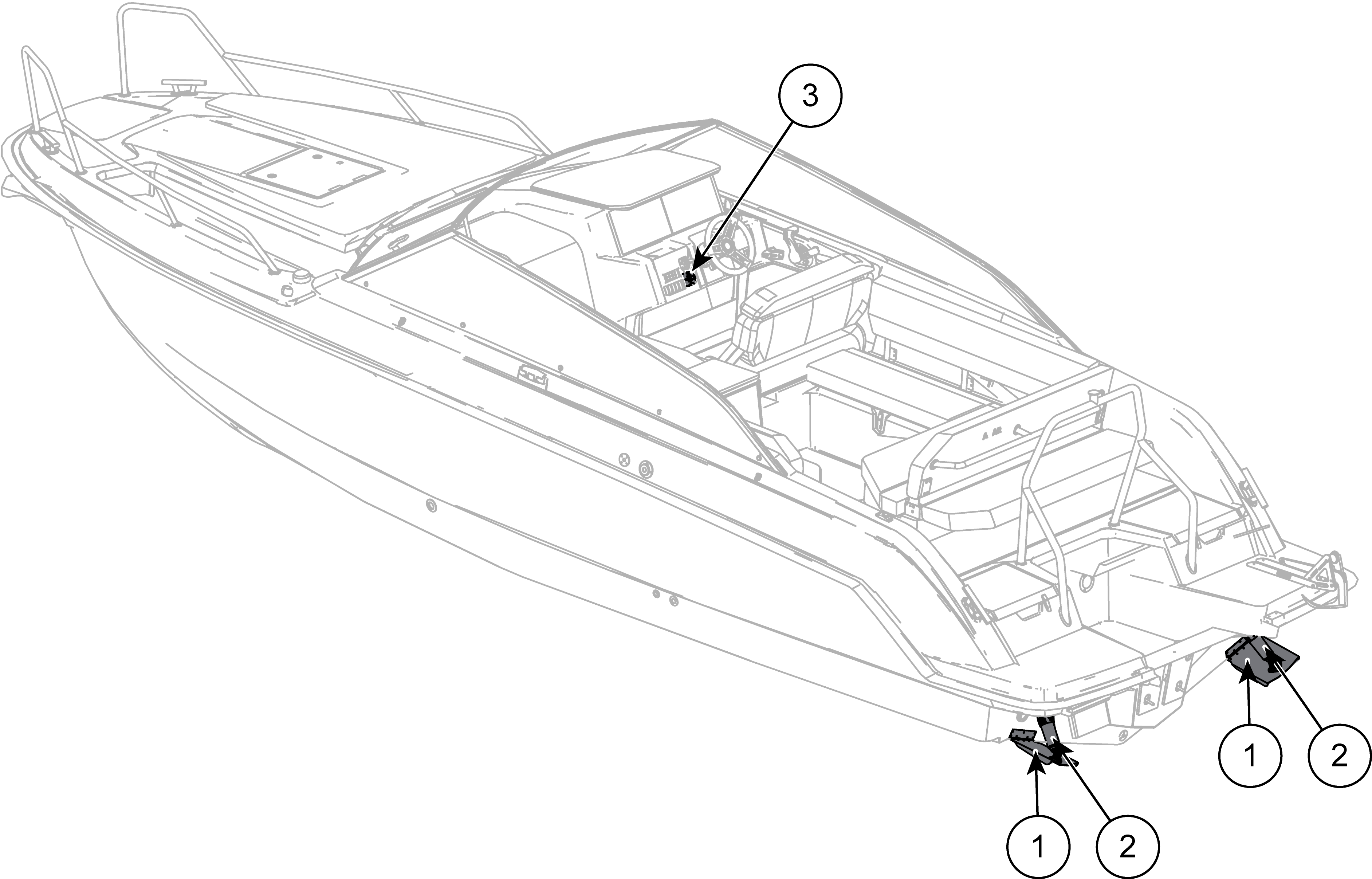 3

1

2

1

2