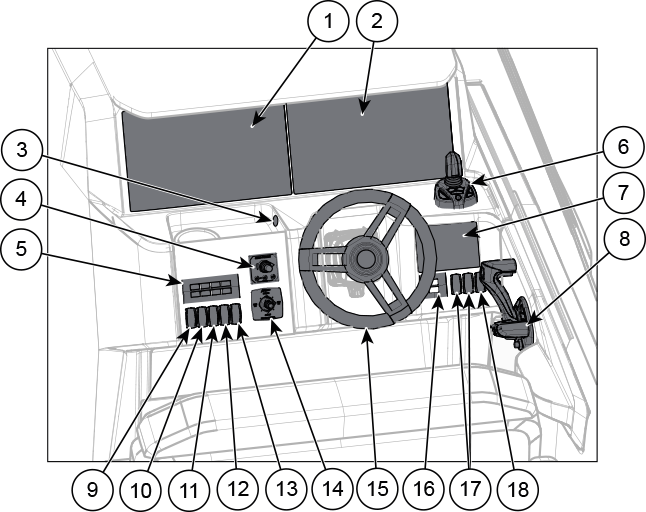 1
2
3
4
5
6
7
8
9
10
11
12
13
14
15
16
17
18