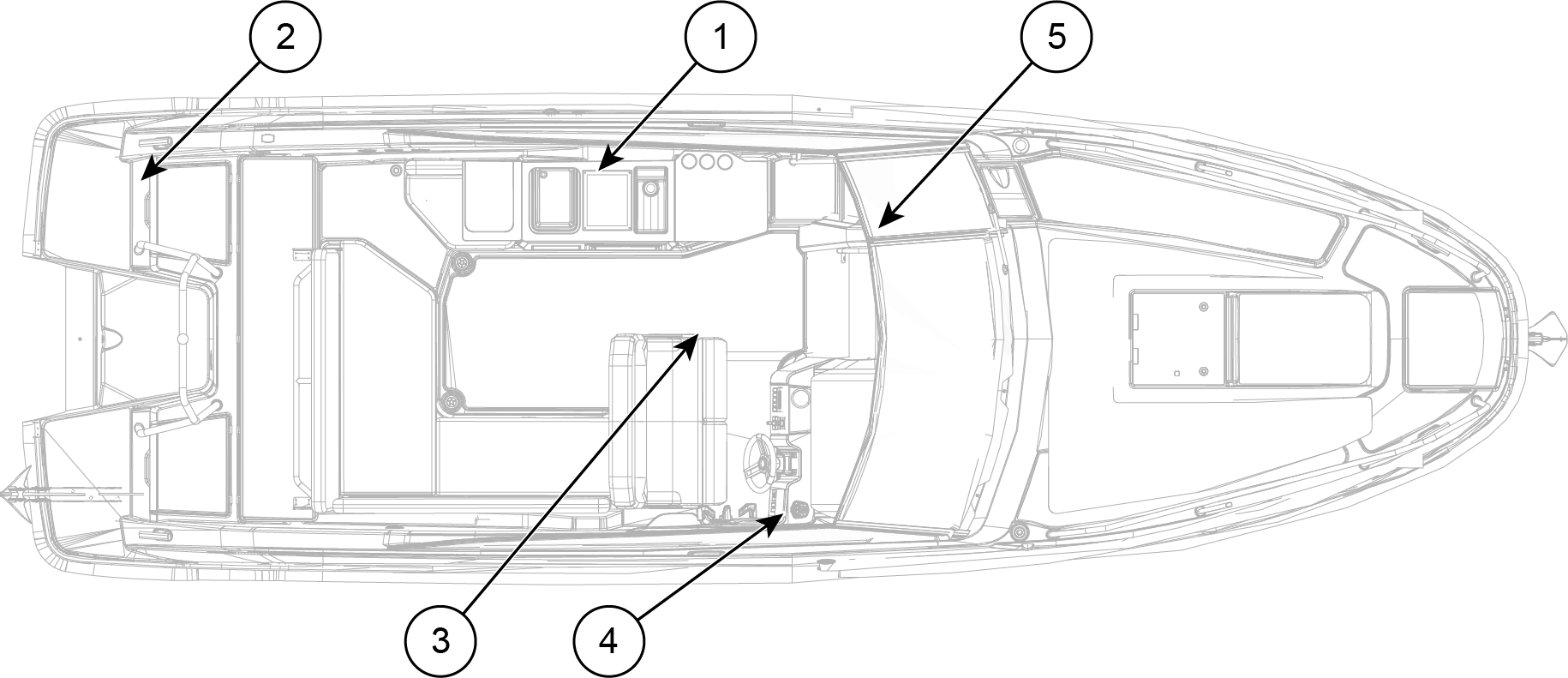 2
1
5
3
4