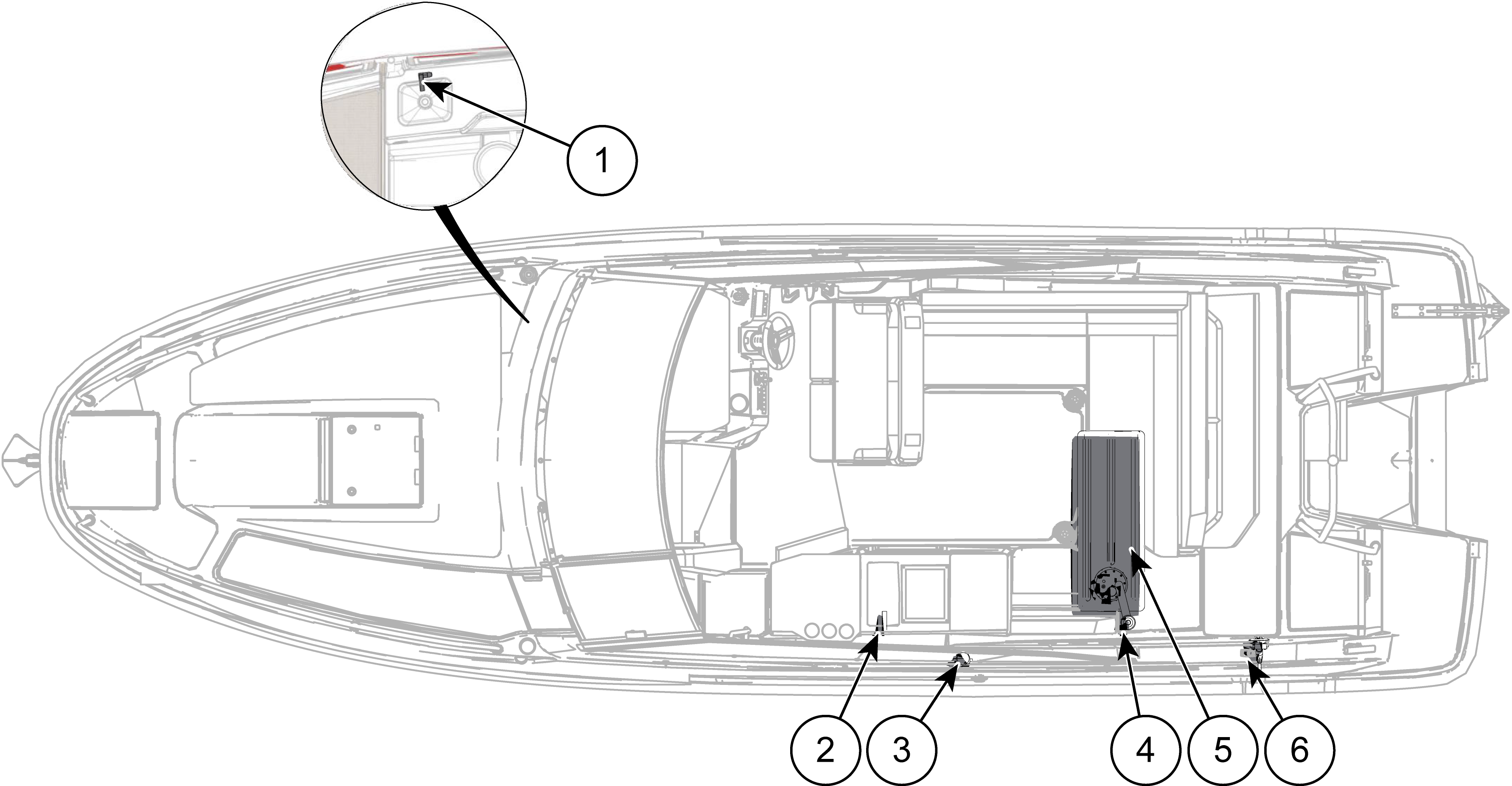 1
2
3
4
5
6