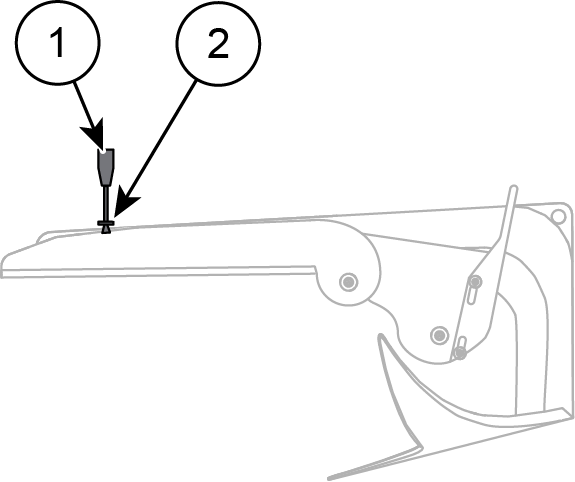 1
2