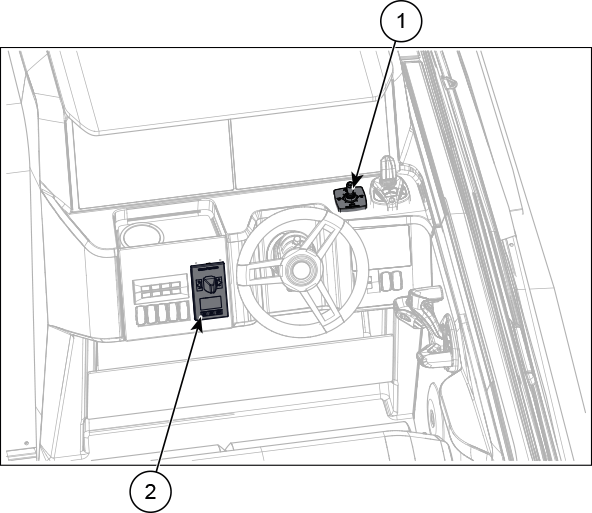 1

2