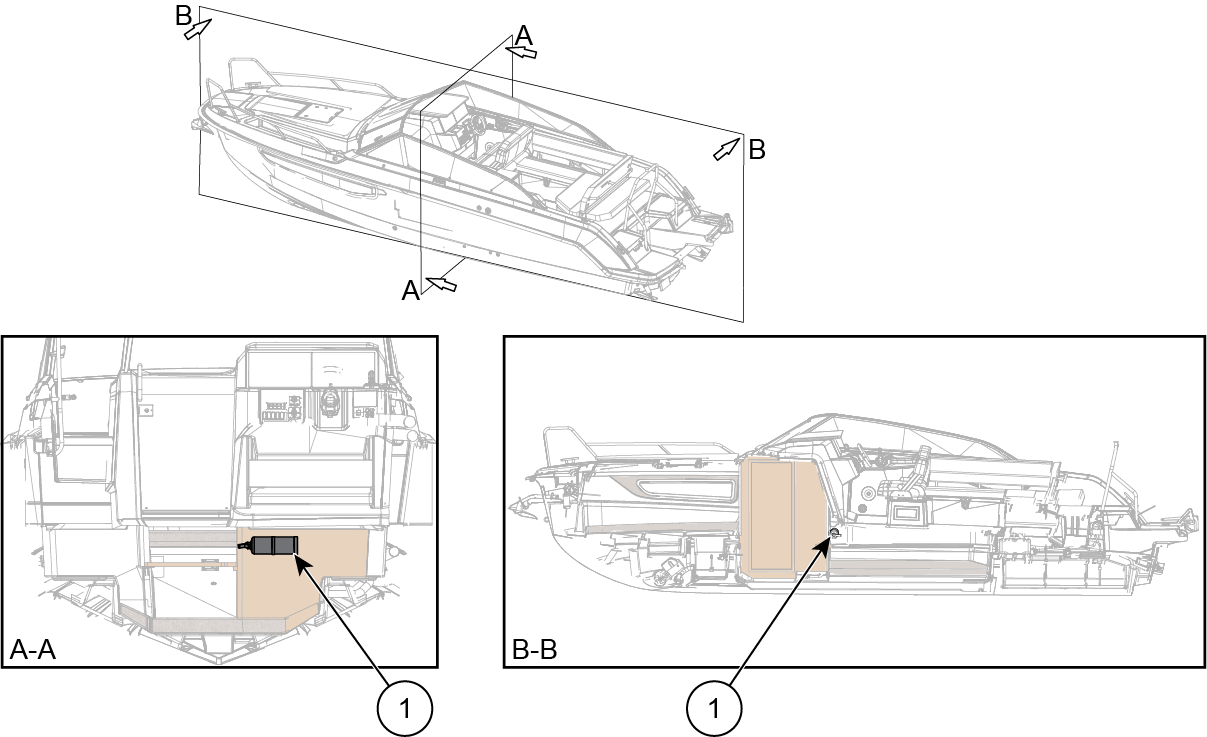 B
A
B
A
A-A
1
B-B
1